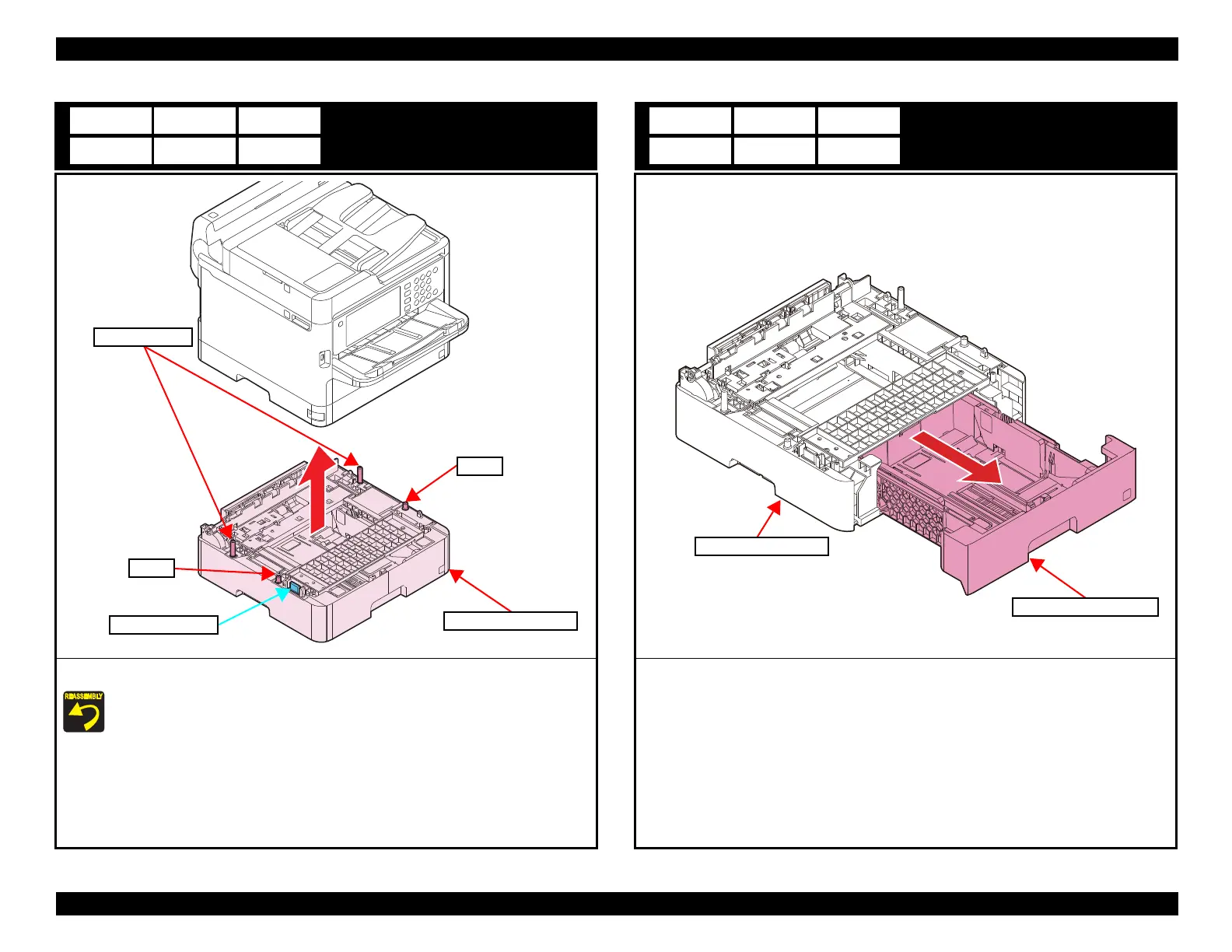 REASSEMBLY