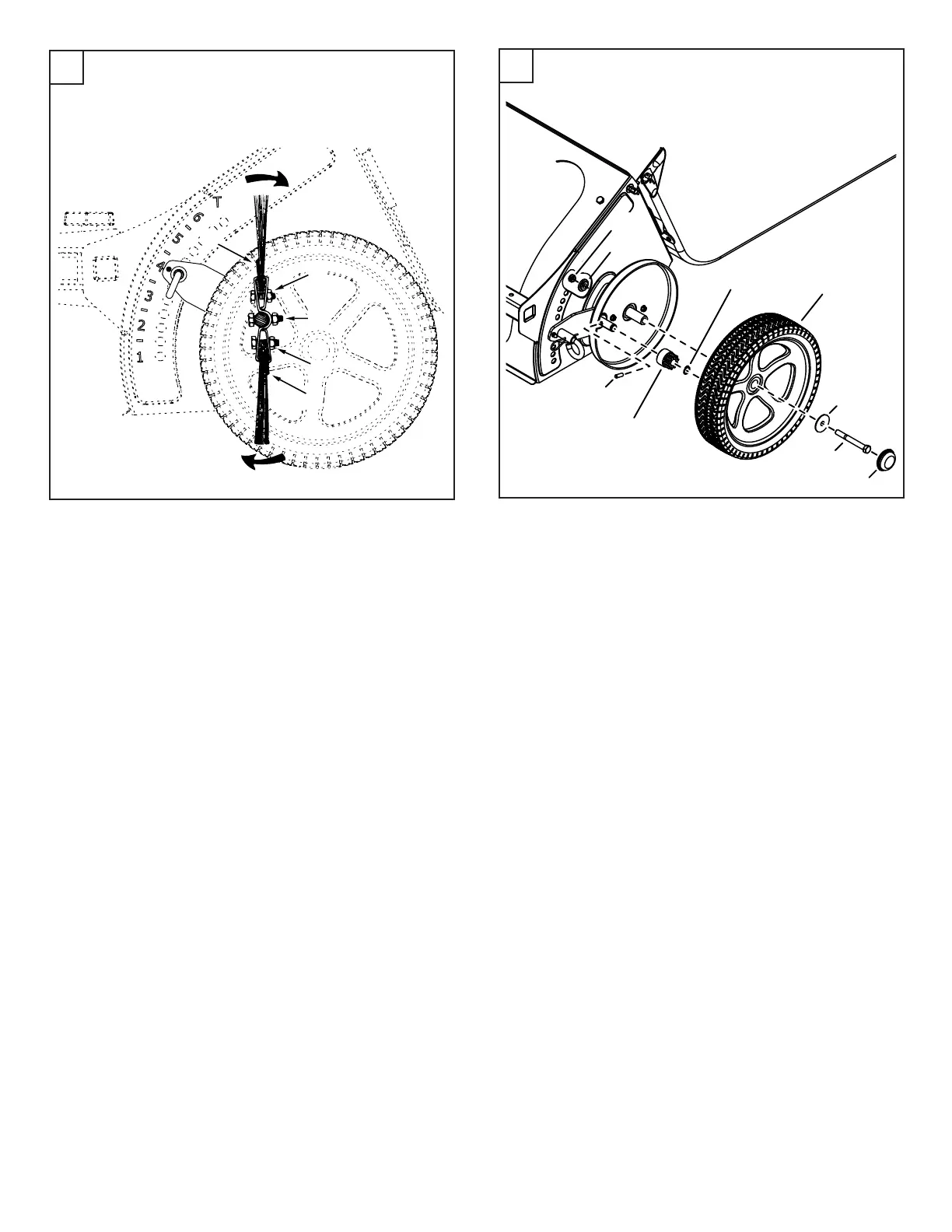 T
6
5
4
3
2
1