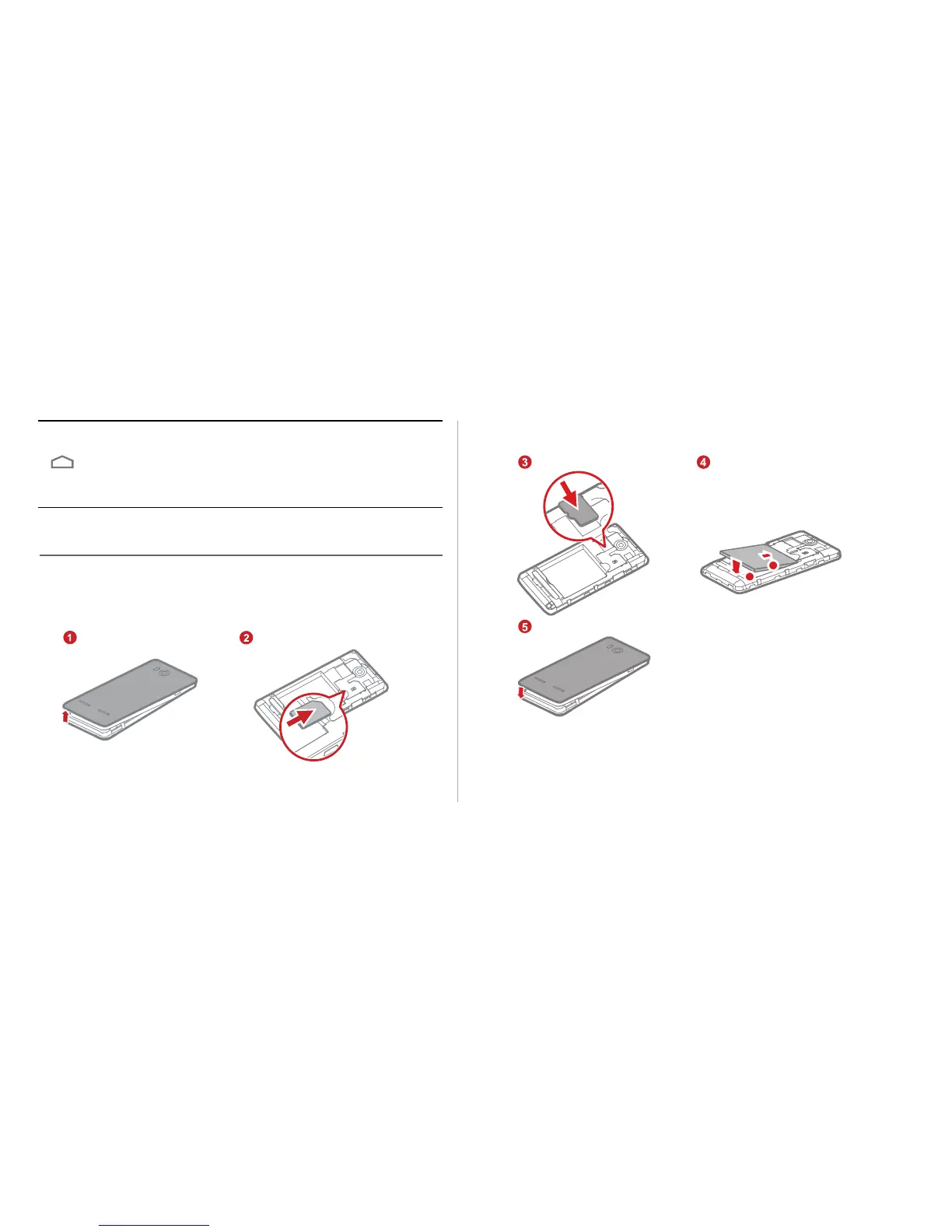 1

2

3

4

5