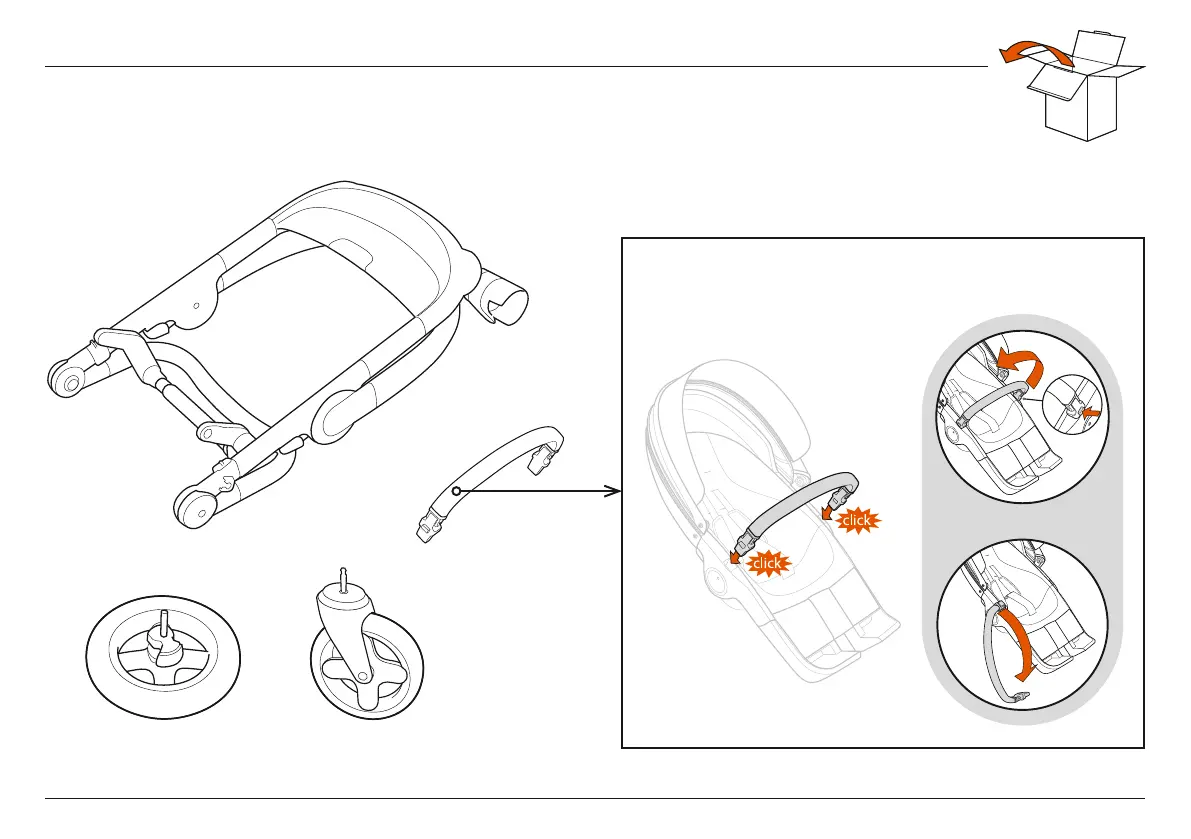 click

click