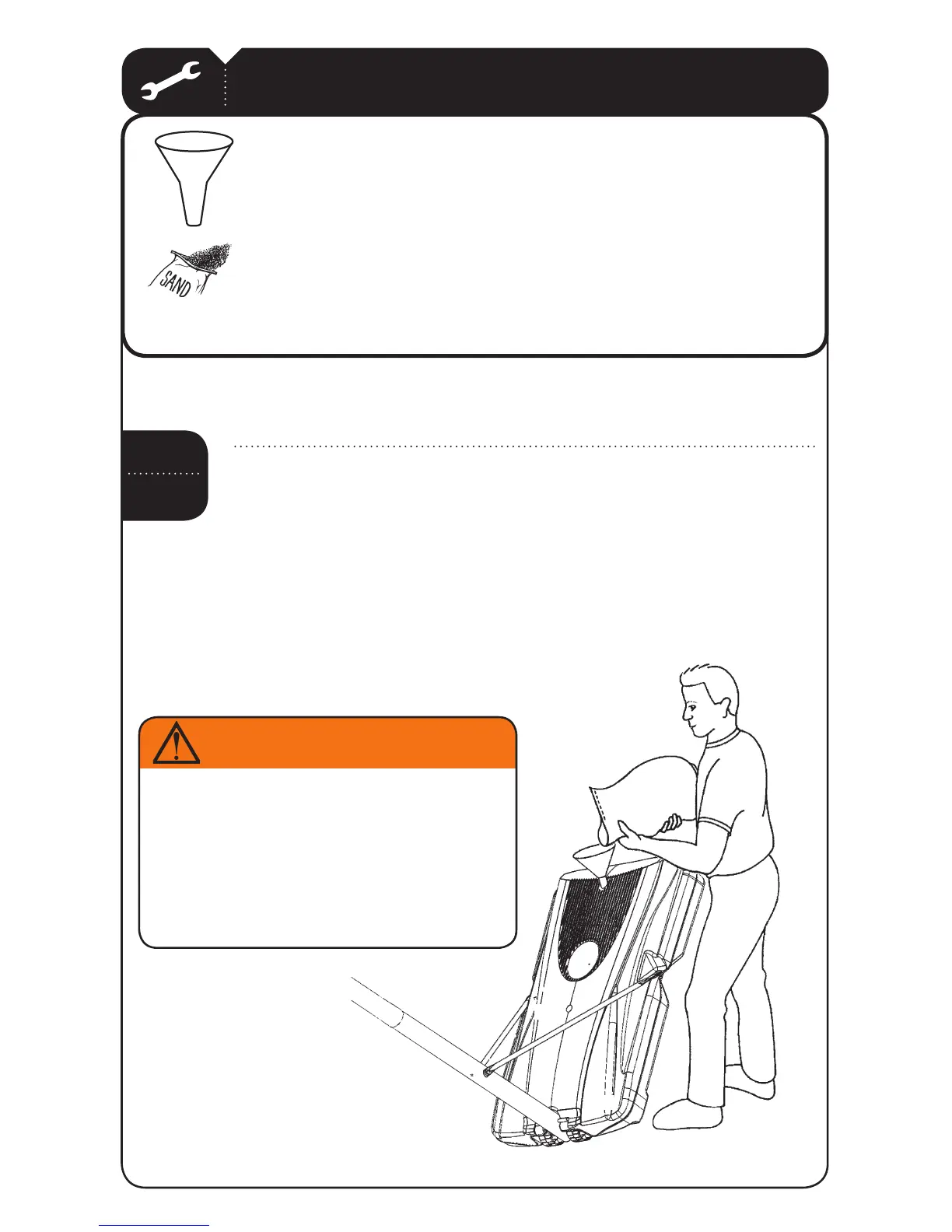 SAND