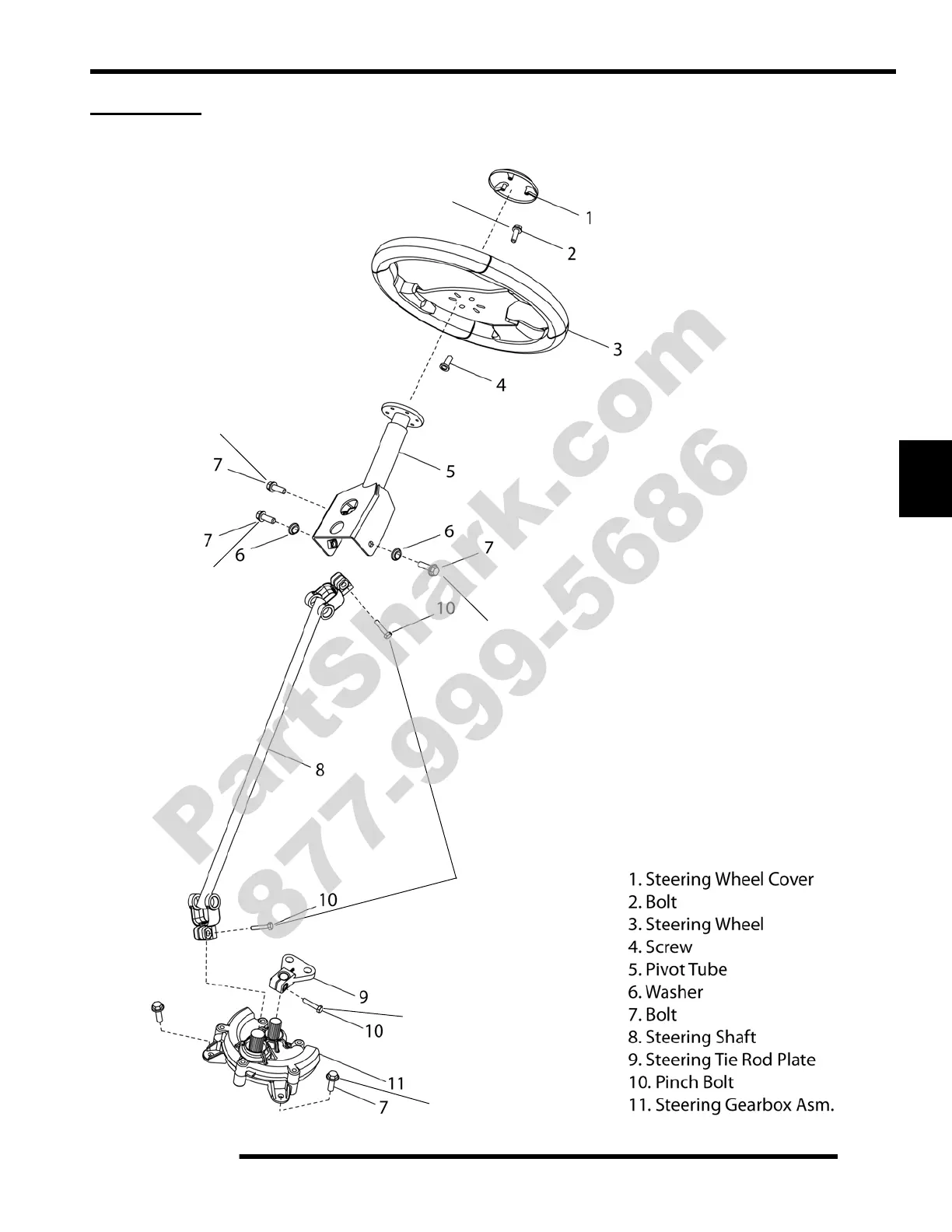 1
2
3
4
5
7
7
6
6
7
10
8
10
9
10
11
7

PartShark.com
877-999-5686

1. Steering Wheel Cover
2. Bolt
3. Steering Wheel
4. Screw
5. Pivot Tube
6. Washer
7. Bolt
8. Steering Shaft
9. Steering Tie Rod Plate
10. Pinch Bolt
11. Steering Gearbox Asm.