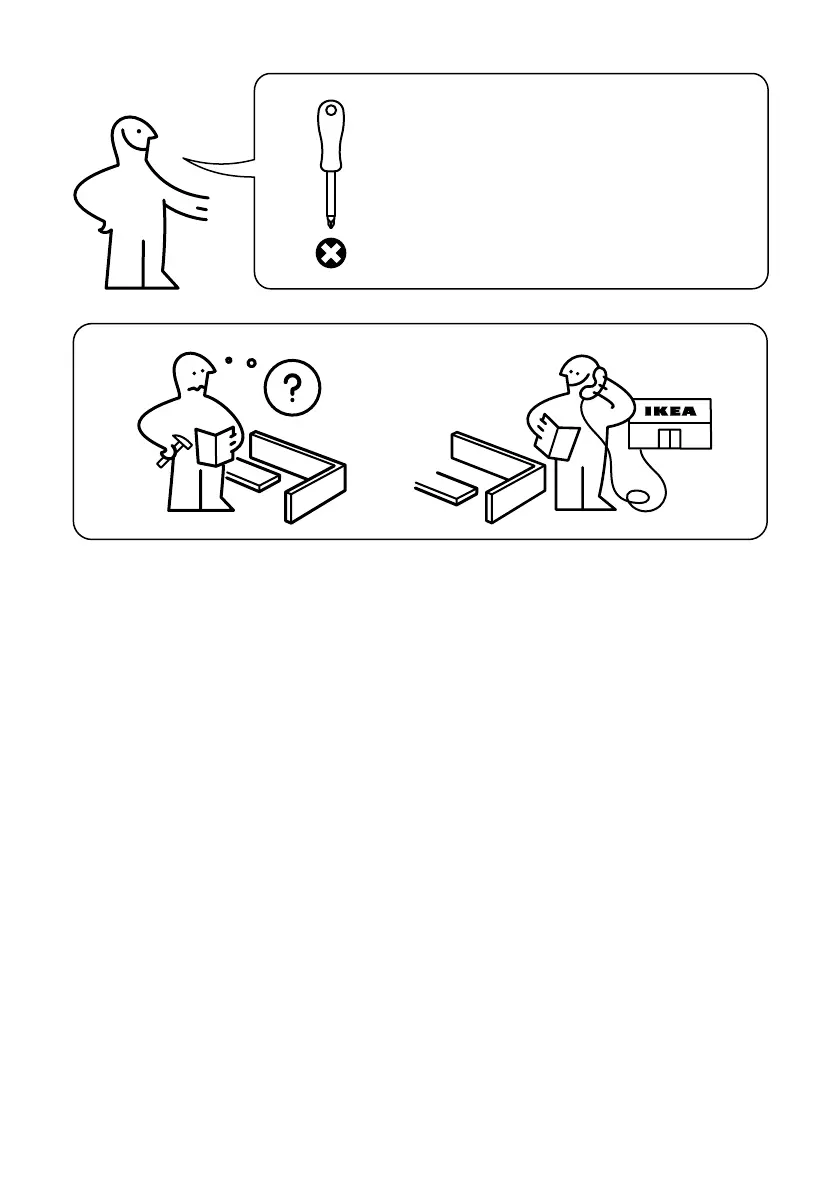 ?

IKEA