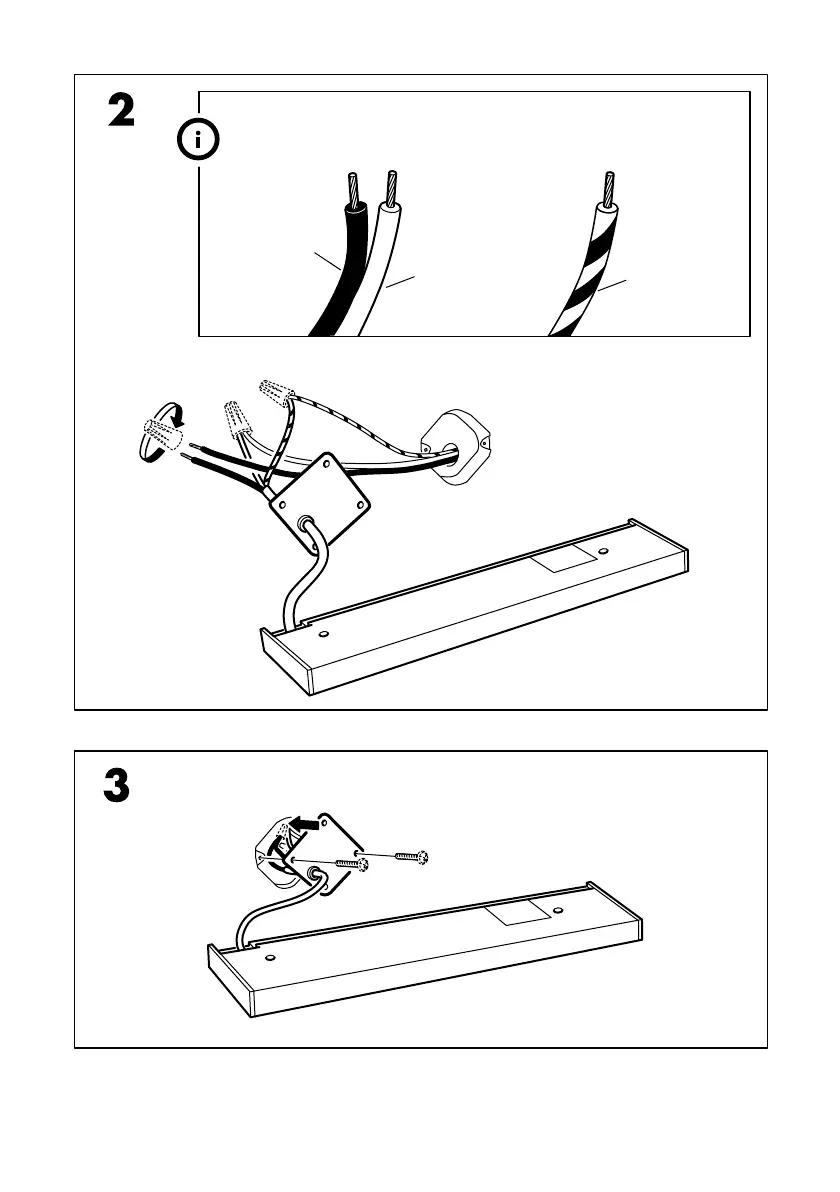 2

i

3