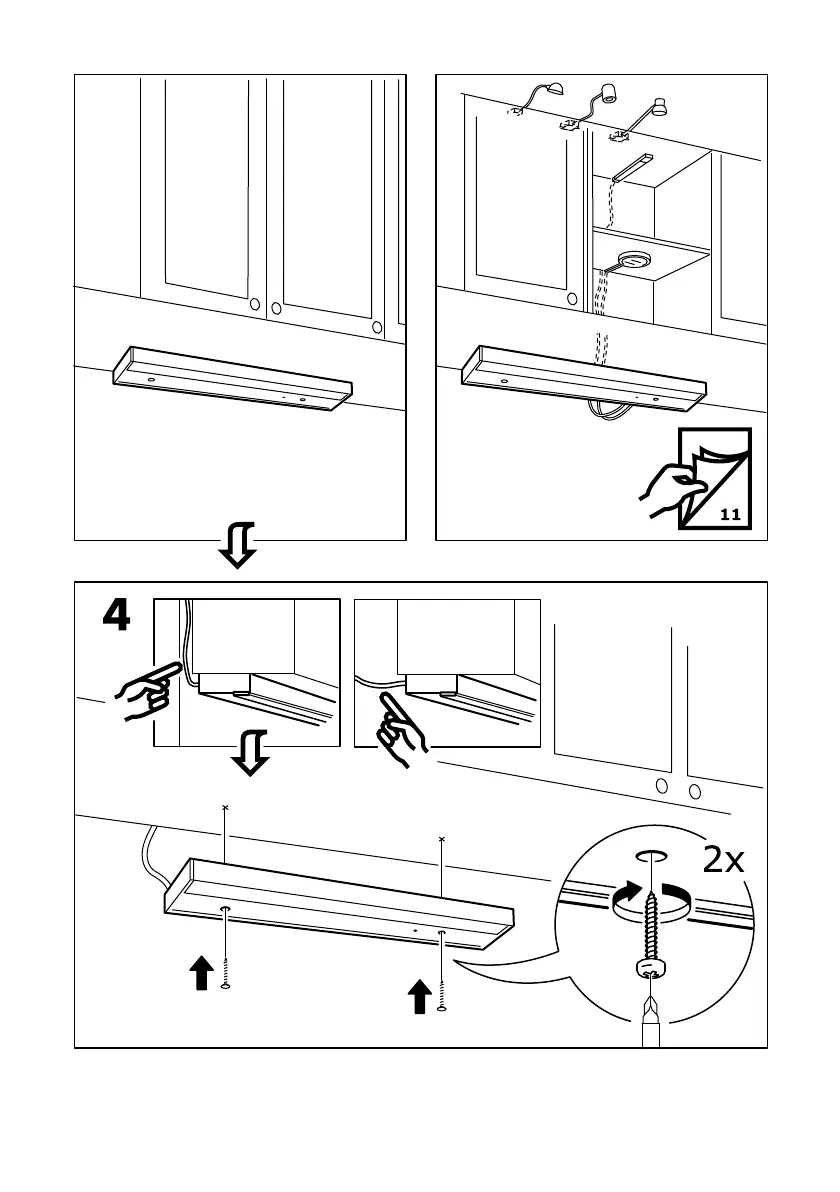 11

4

2x