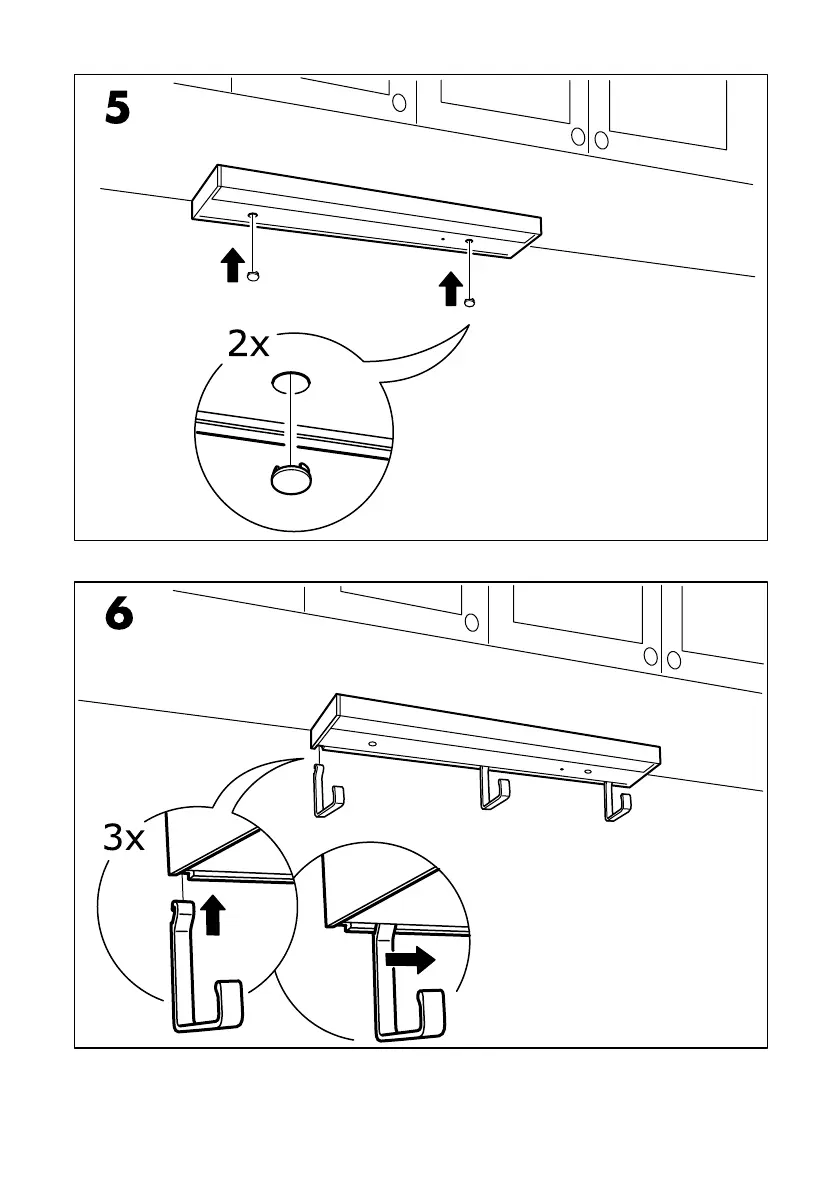 5

2x

6

3x