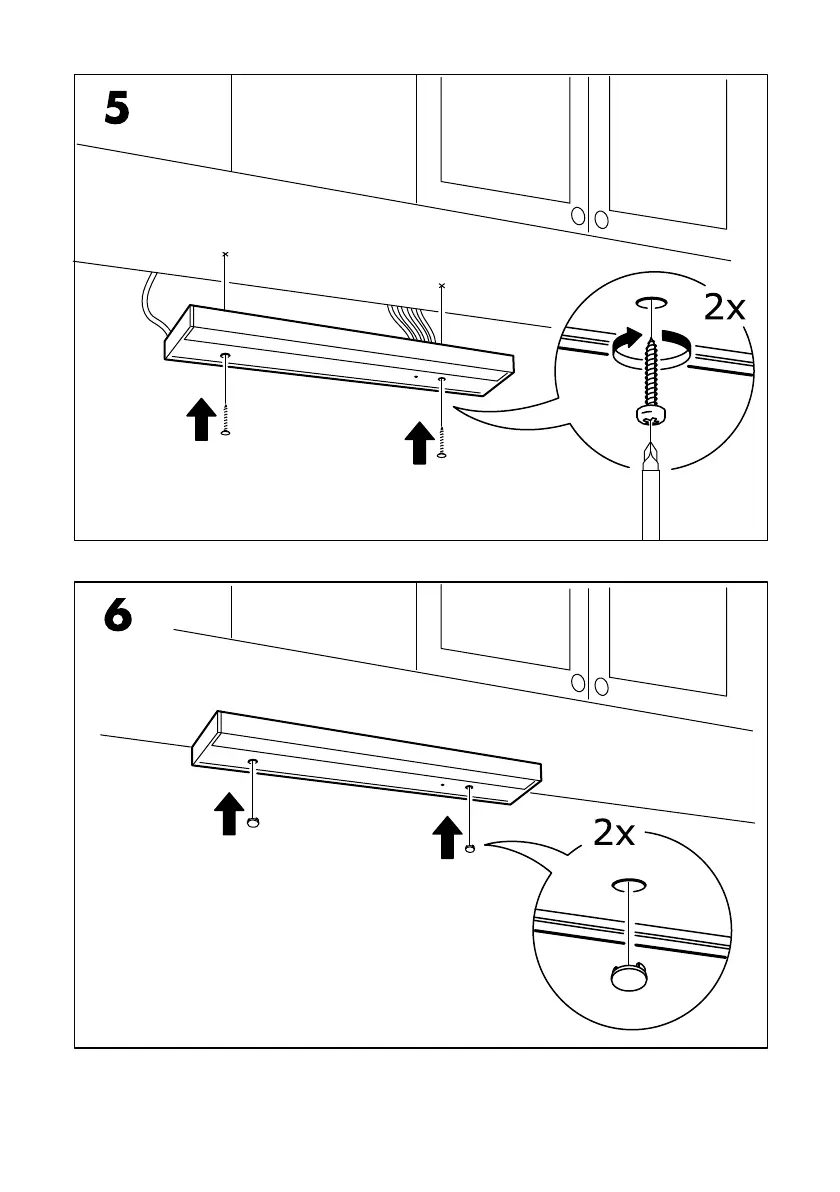 5

2x

6

2x