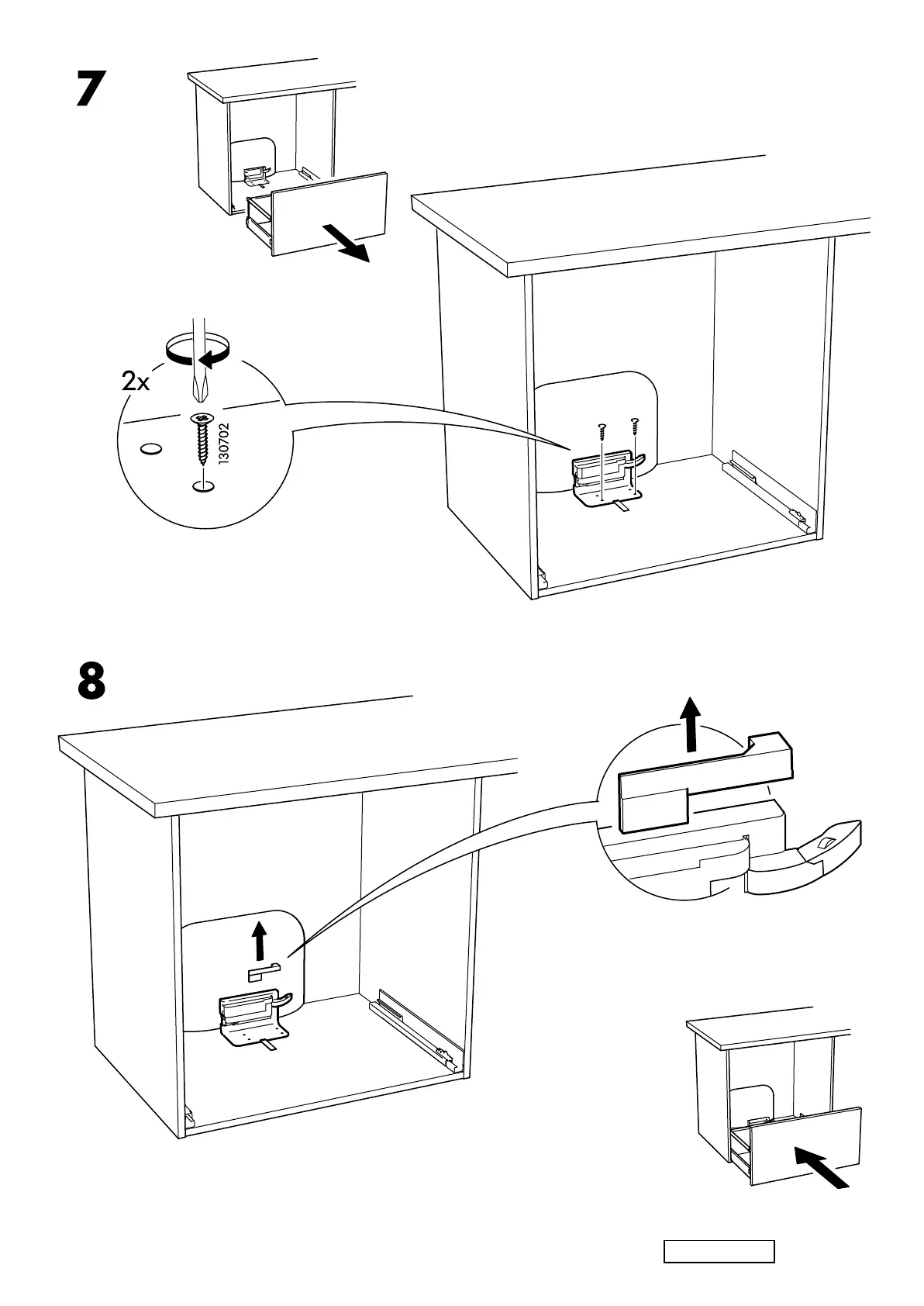 7

2x

130702

8