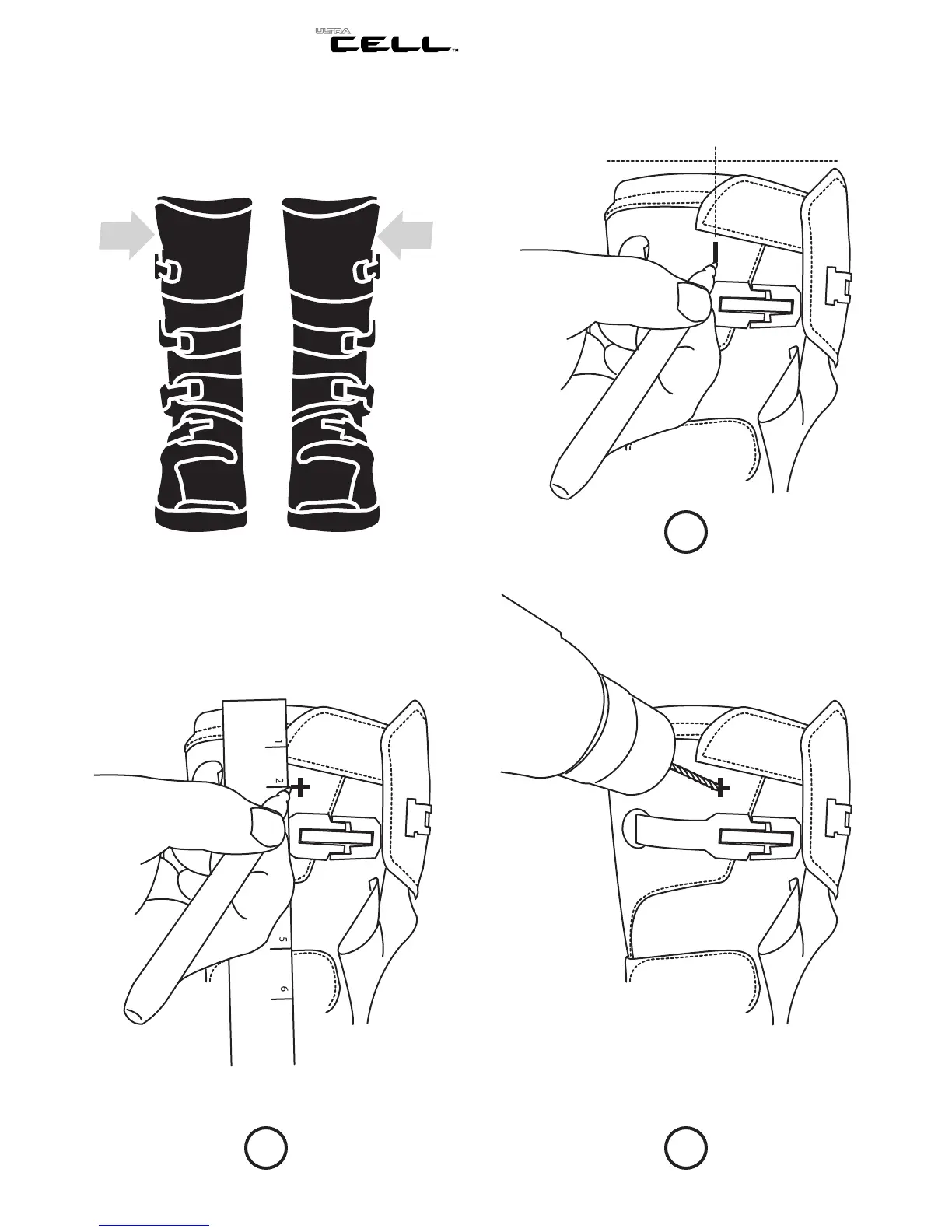 ULTRA CELL™

1
2
5
6