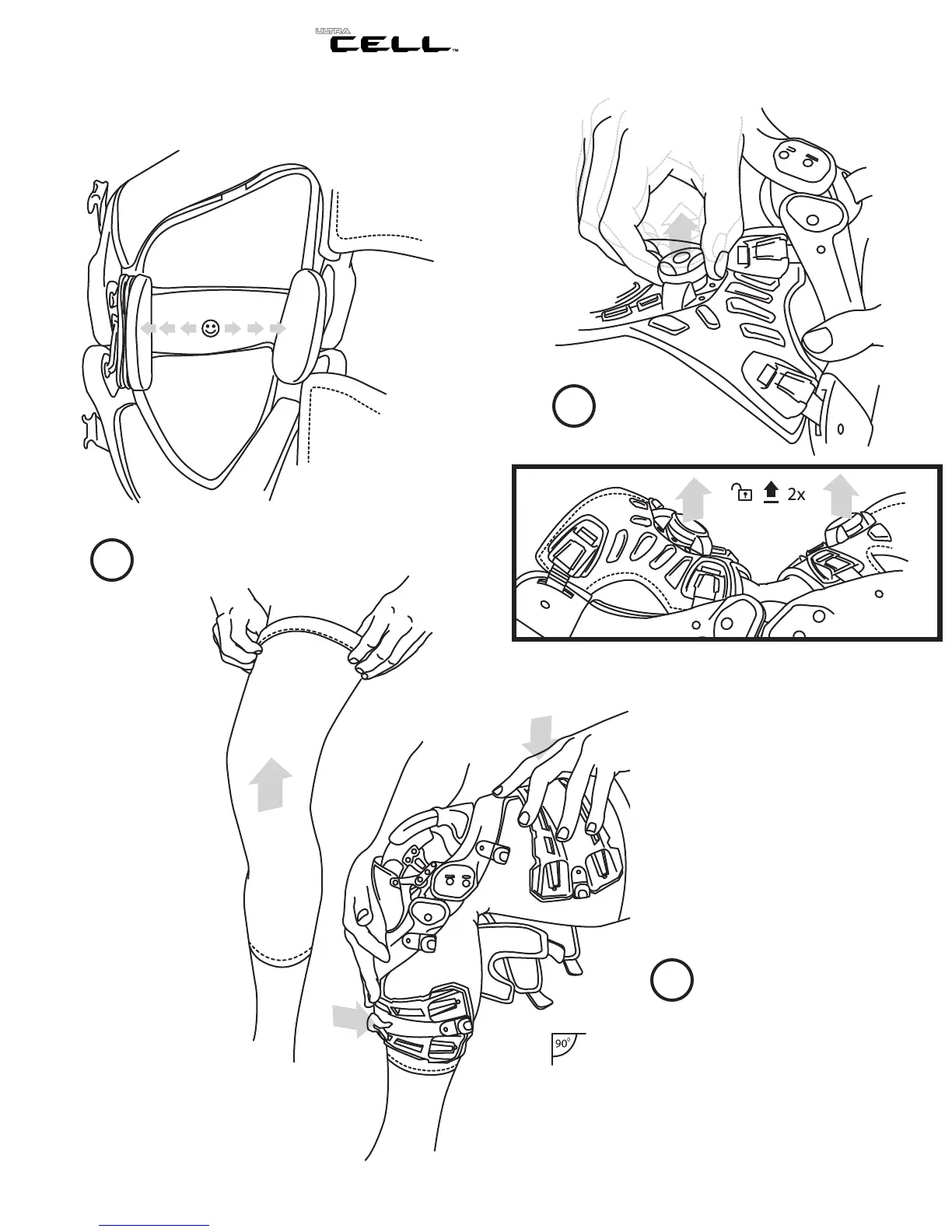 ULTRA CELL™

2x

90°