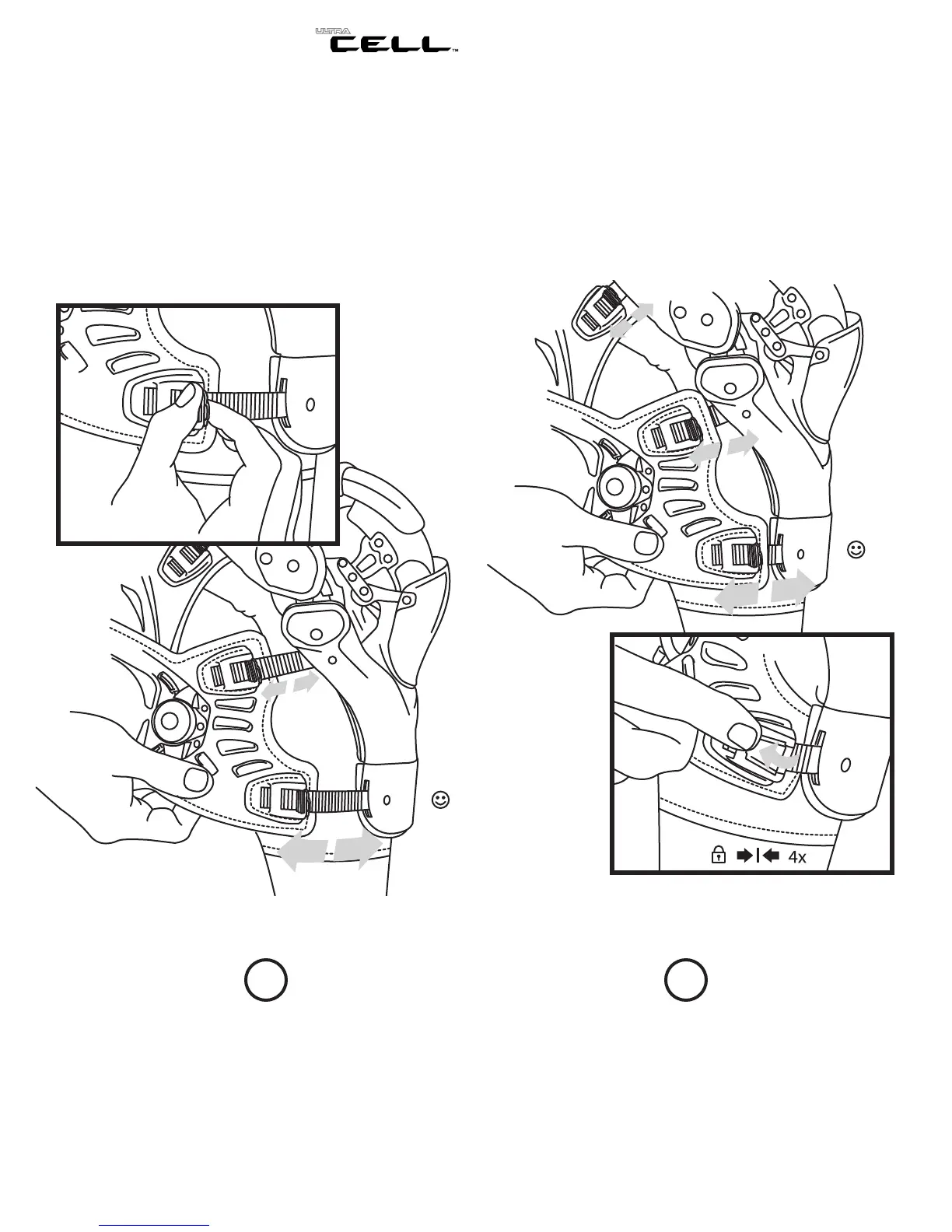 ULTRA CELL™

4x