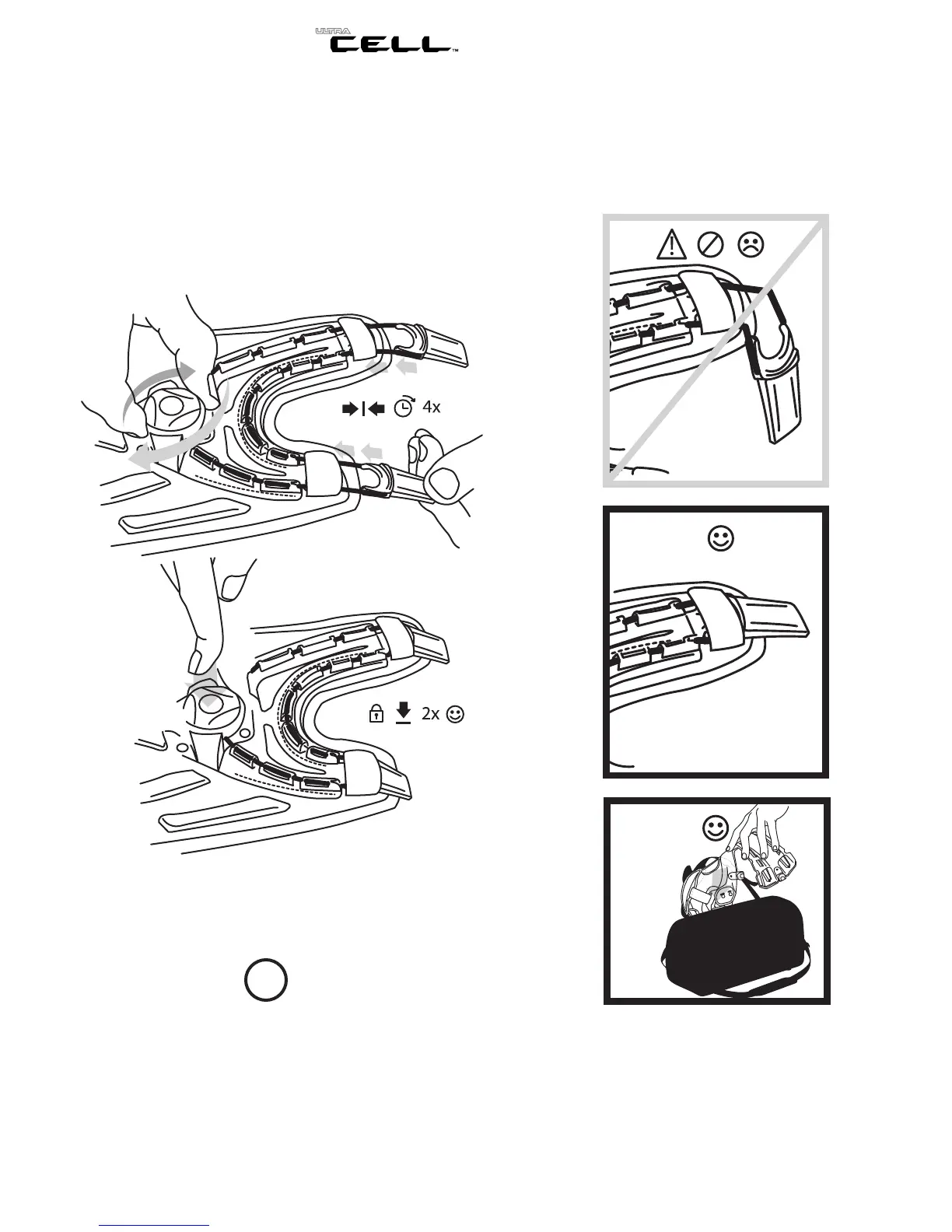 ULTRA
CELL™

4x

2x