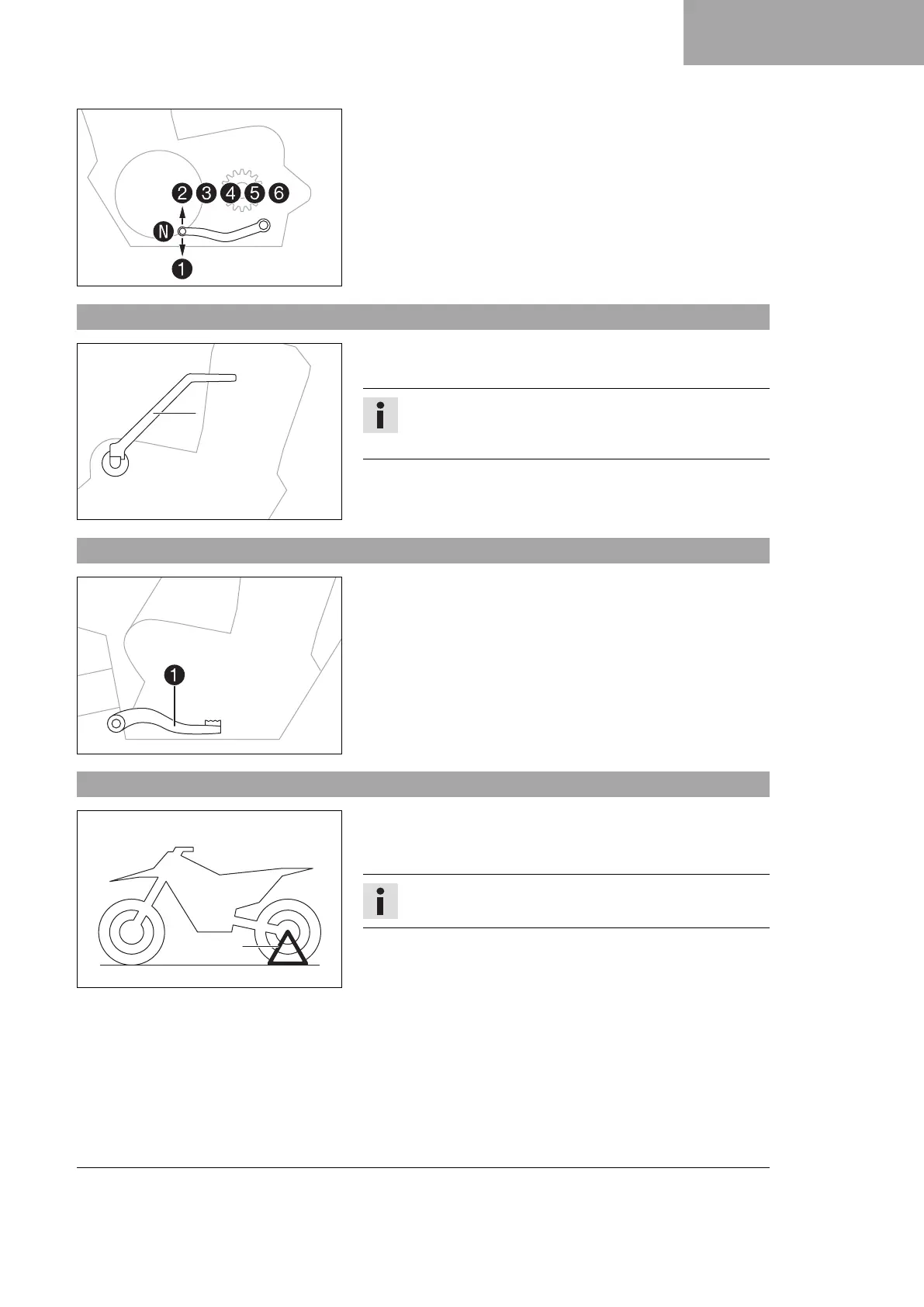 2 3 4 5 6

N

1

1