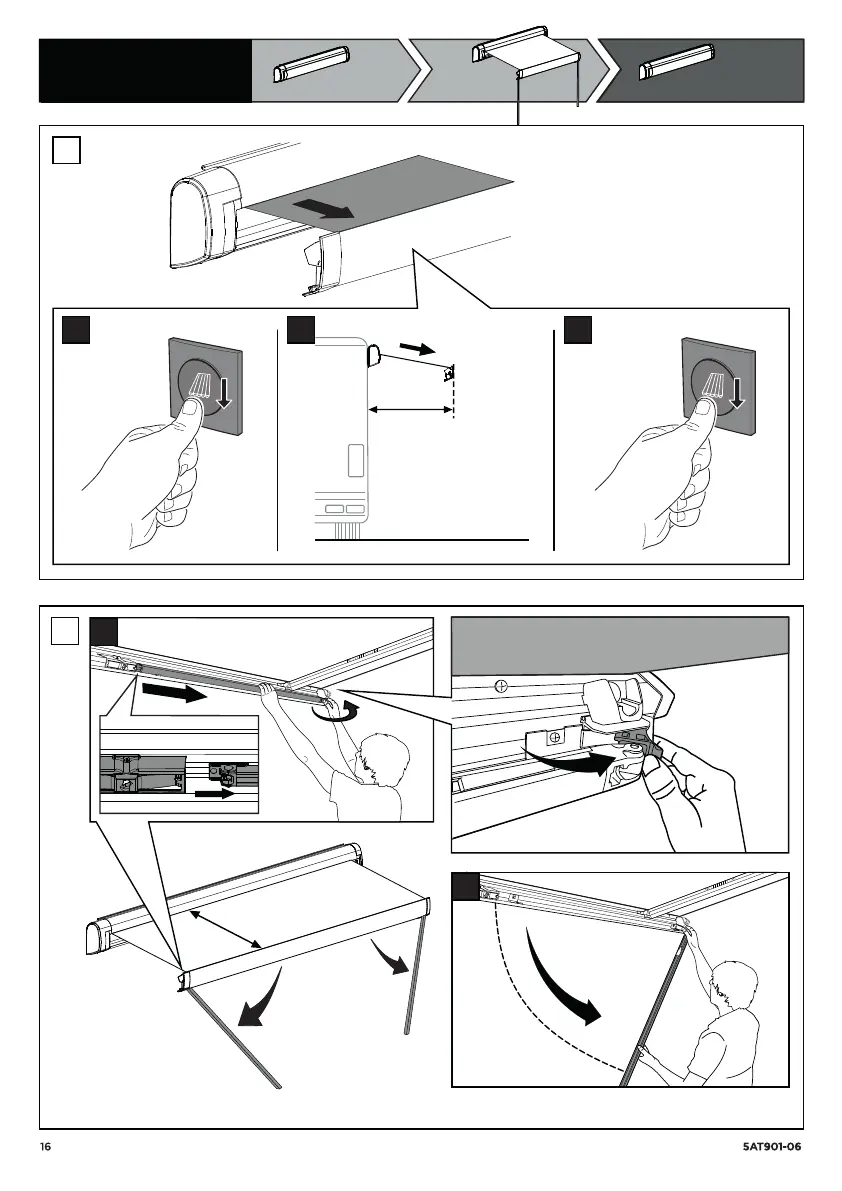 16

5AT901-06