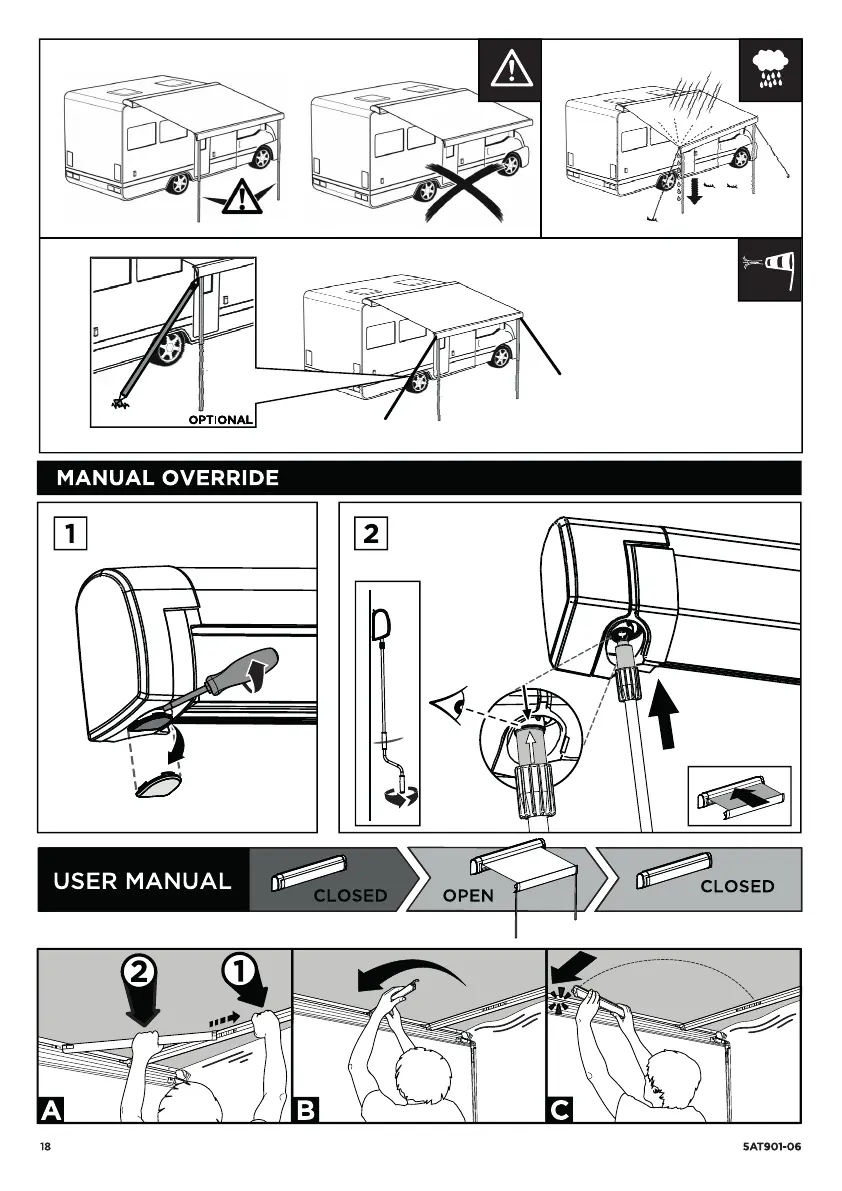 OPTIONAL

MANUAL OVERRIDE

1

2

USER MANUAL

CLOSED

OPEN

CLOSED

2

1

A

B

C

18

5AT901-06