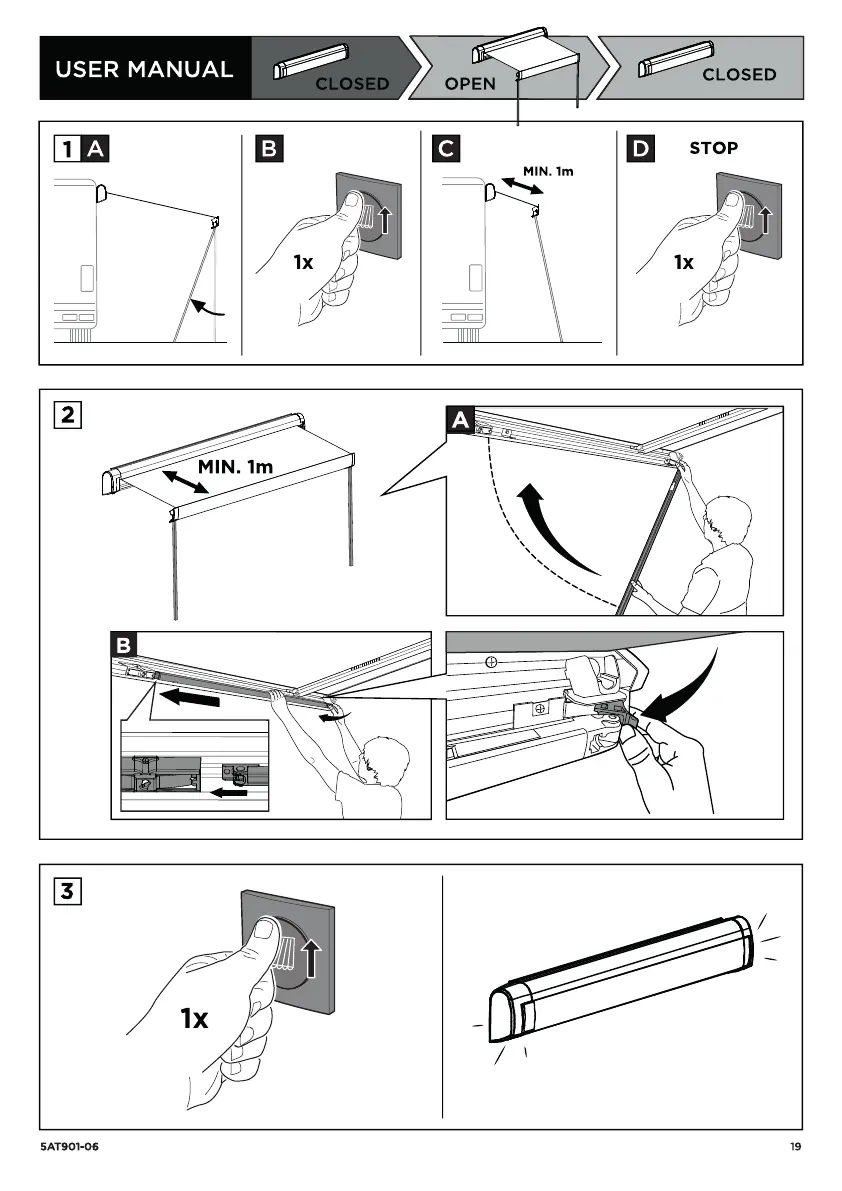 USER MANUAL CLOSED OPEN CLOSED

1 A

B

1x

C

MIN. 1m

D STOP

1x

2

MIN. 1m

A

B

3

1x

5AT901-06

19