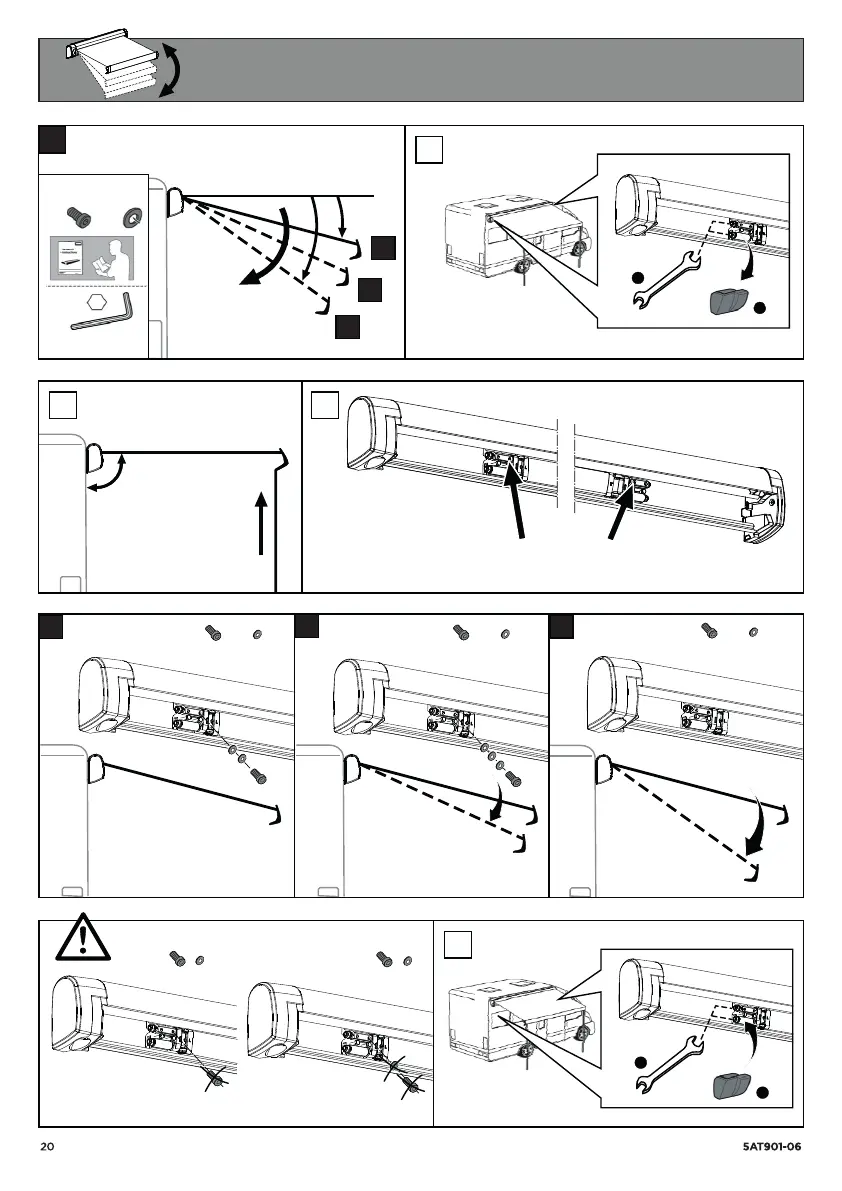 20

5AT901-06