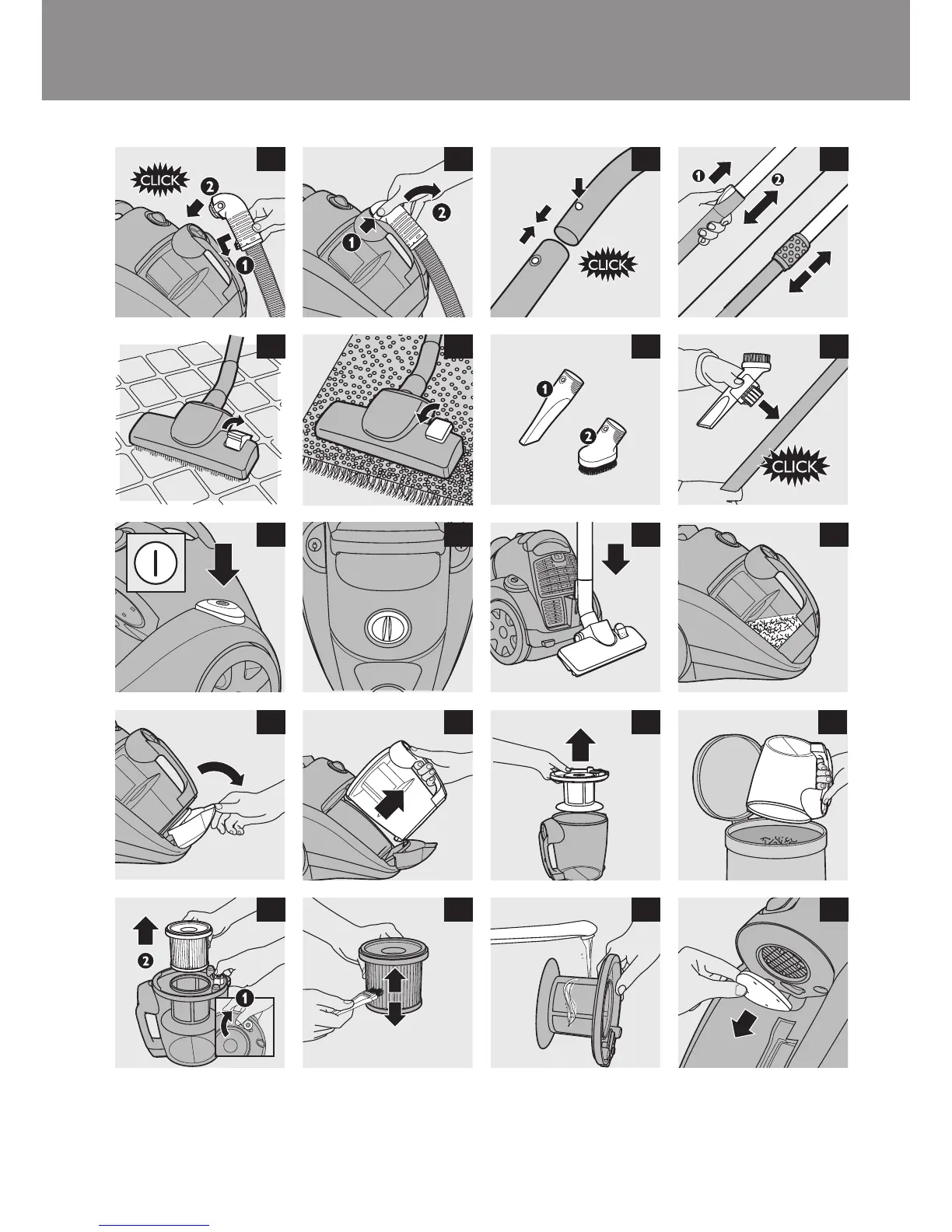 CLICK
2
1

1
2

CLICK

1
2

1
2

CLICK

2
1