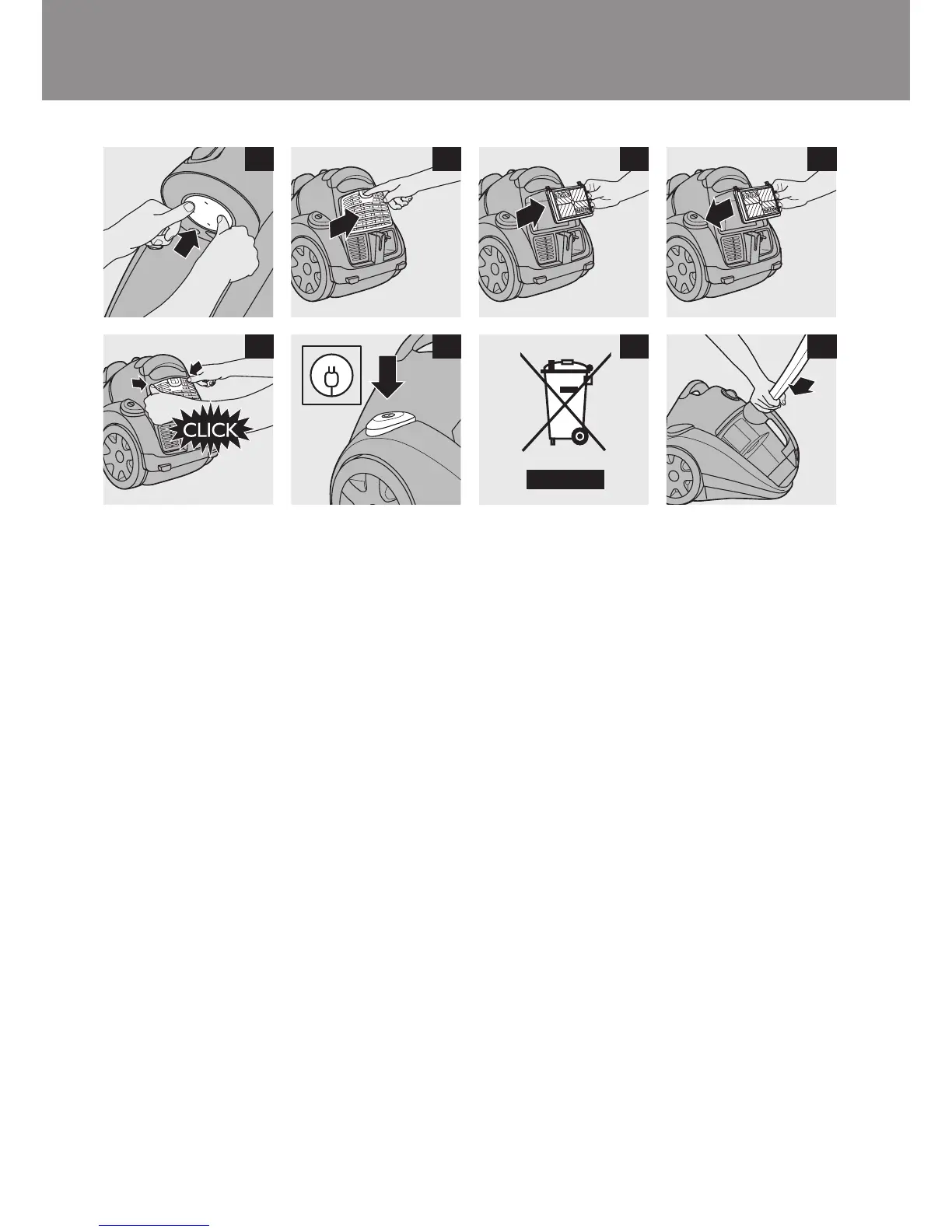 CLICK