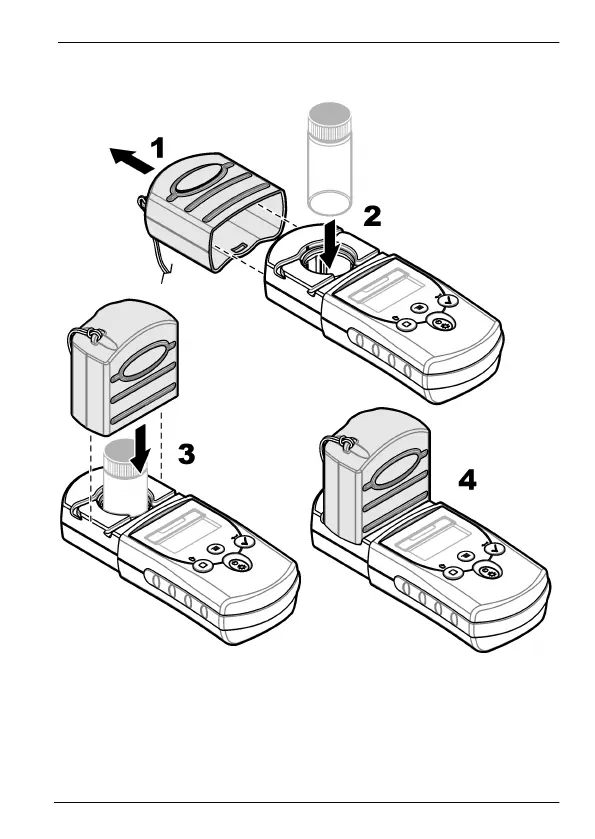 1
2
3
4