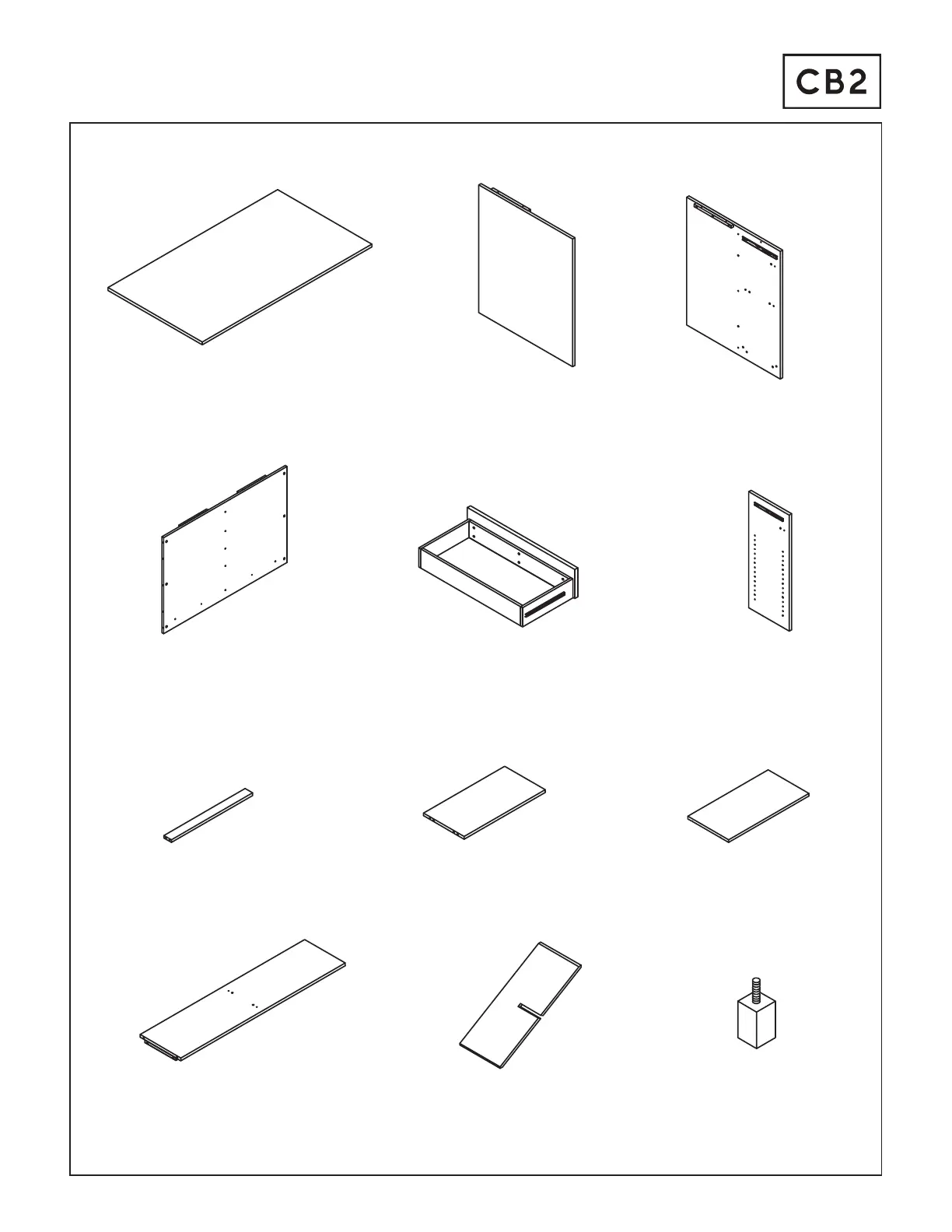 CB2