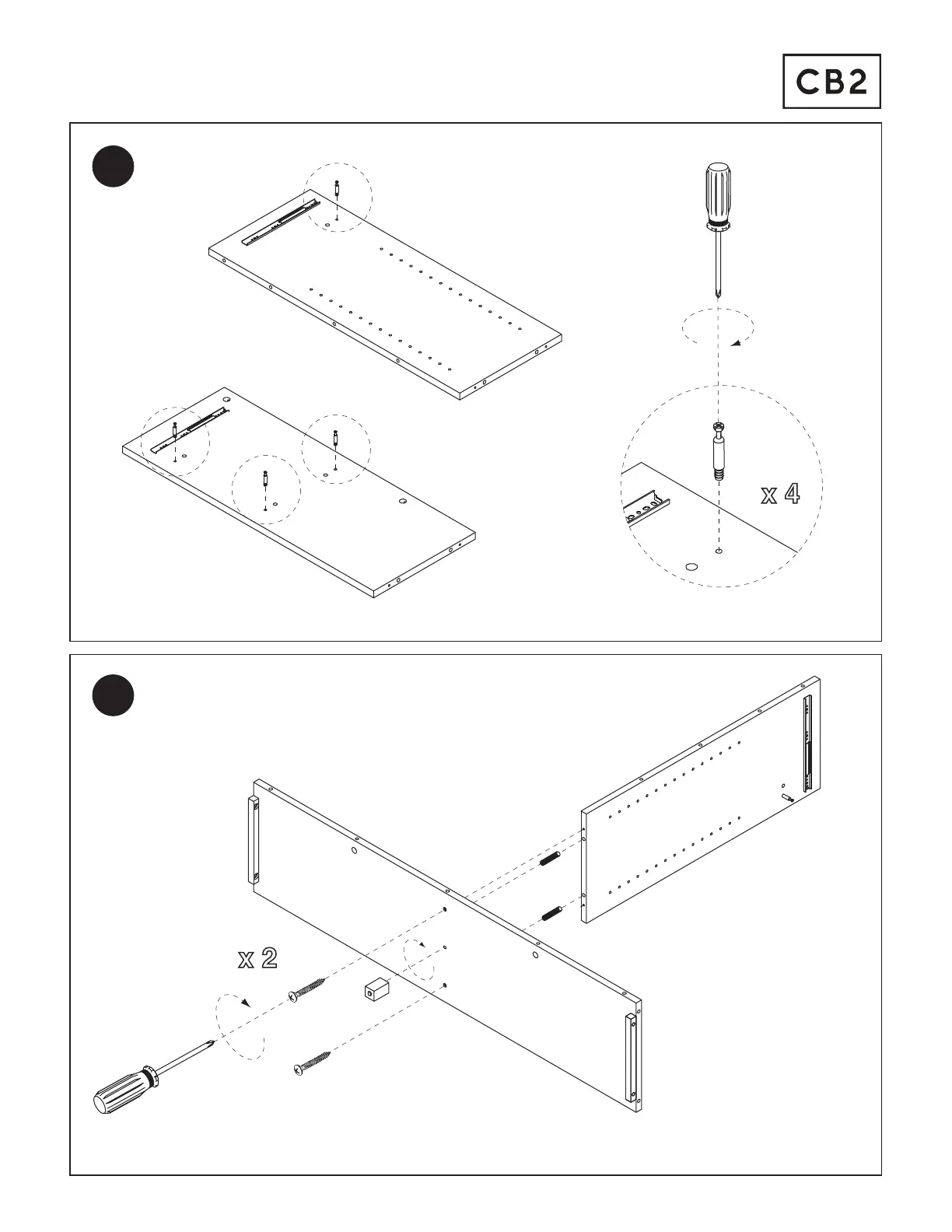 CB2

x 4

x 2