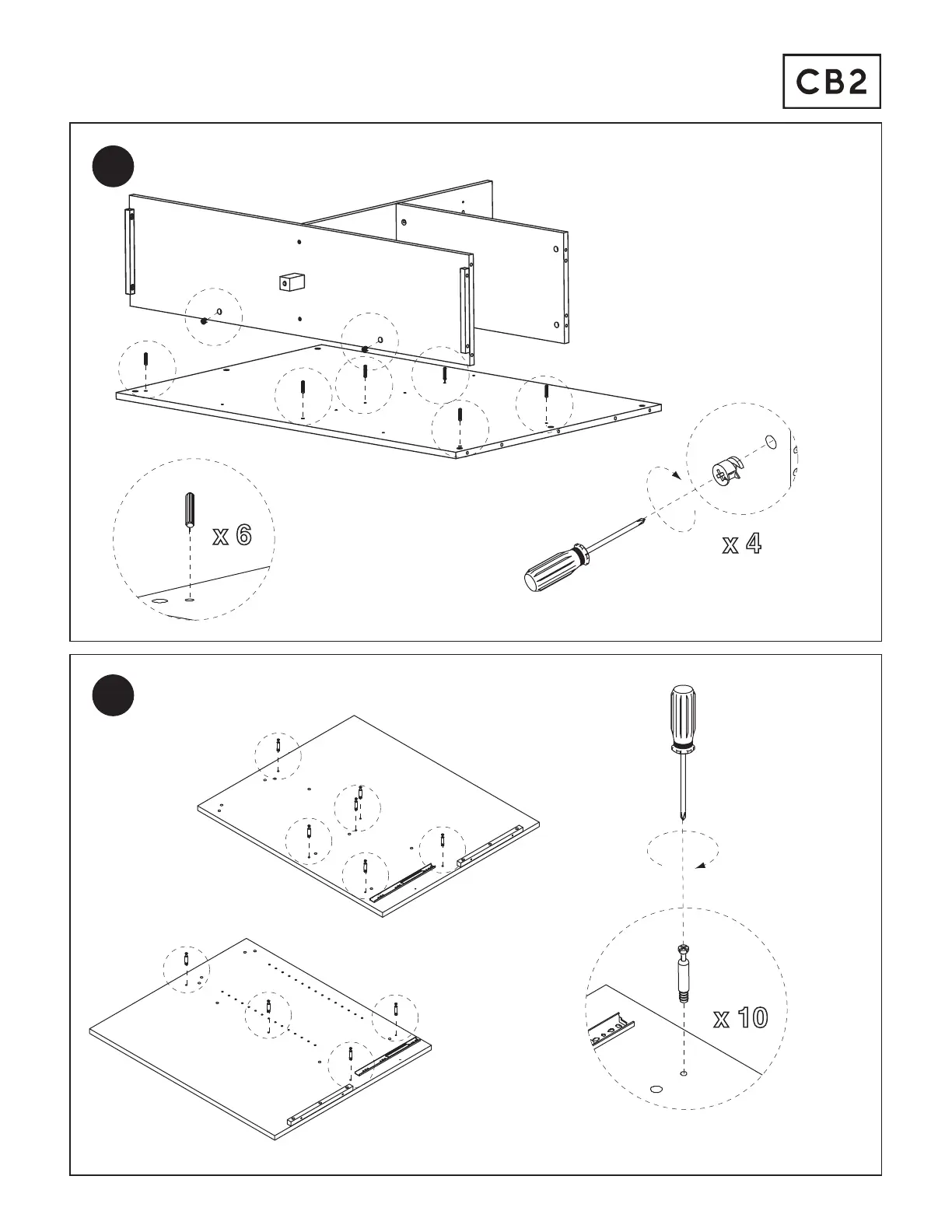 CB2

x 6

x 4

x 10