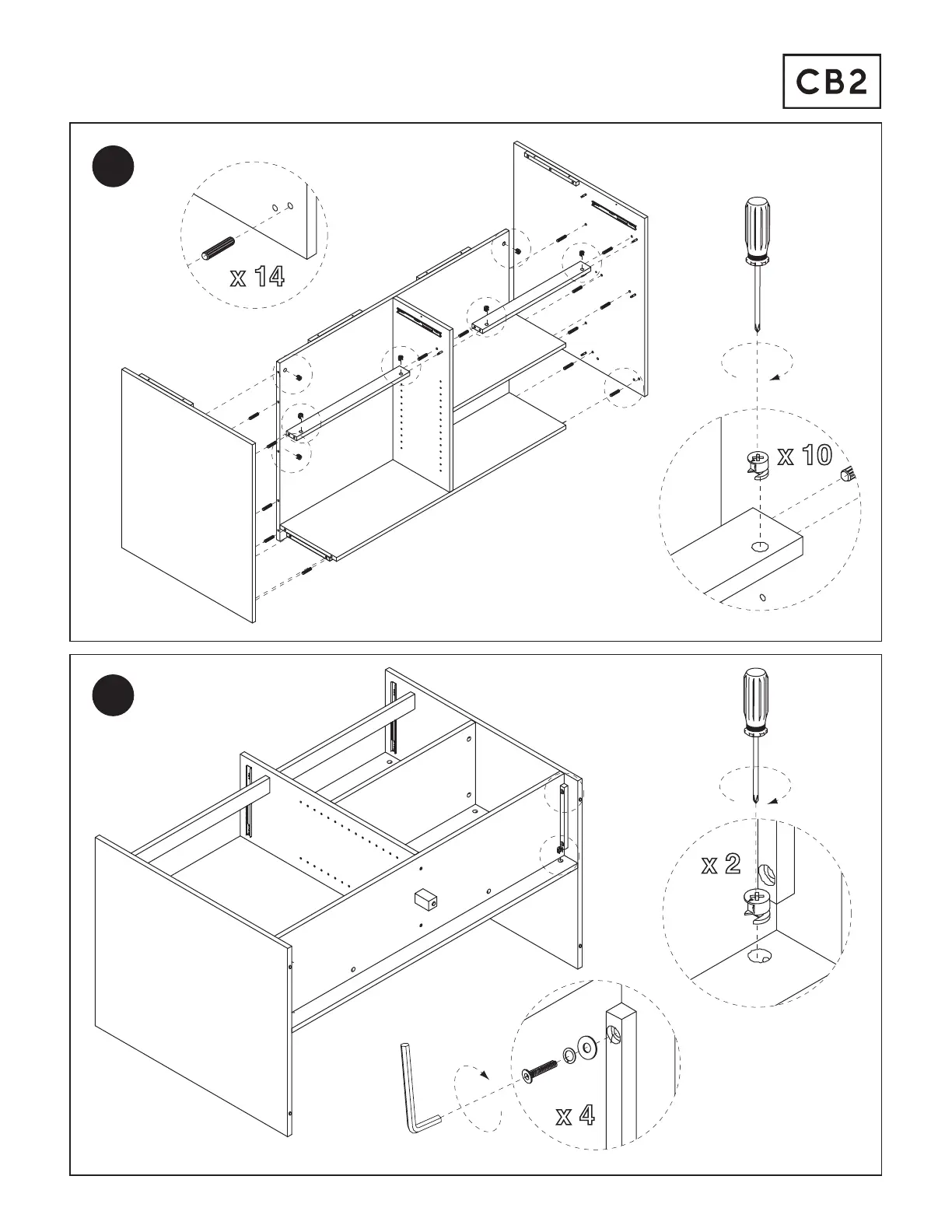 CB2

x 14

x 10

x 2

x 4