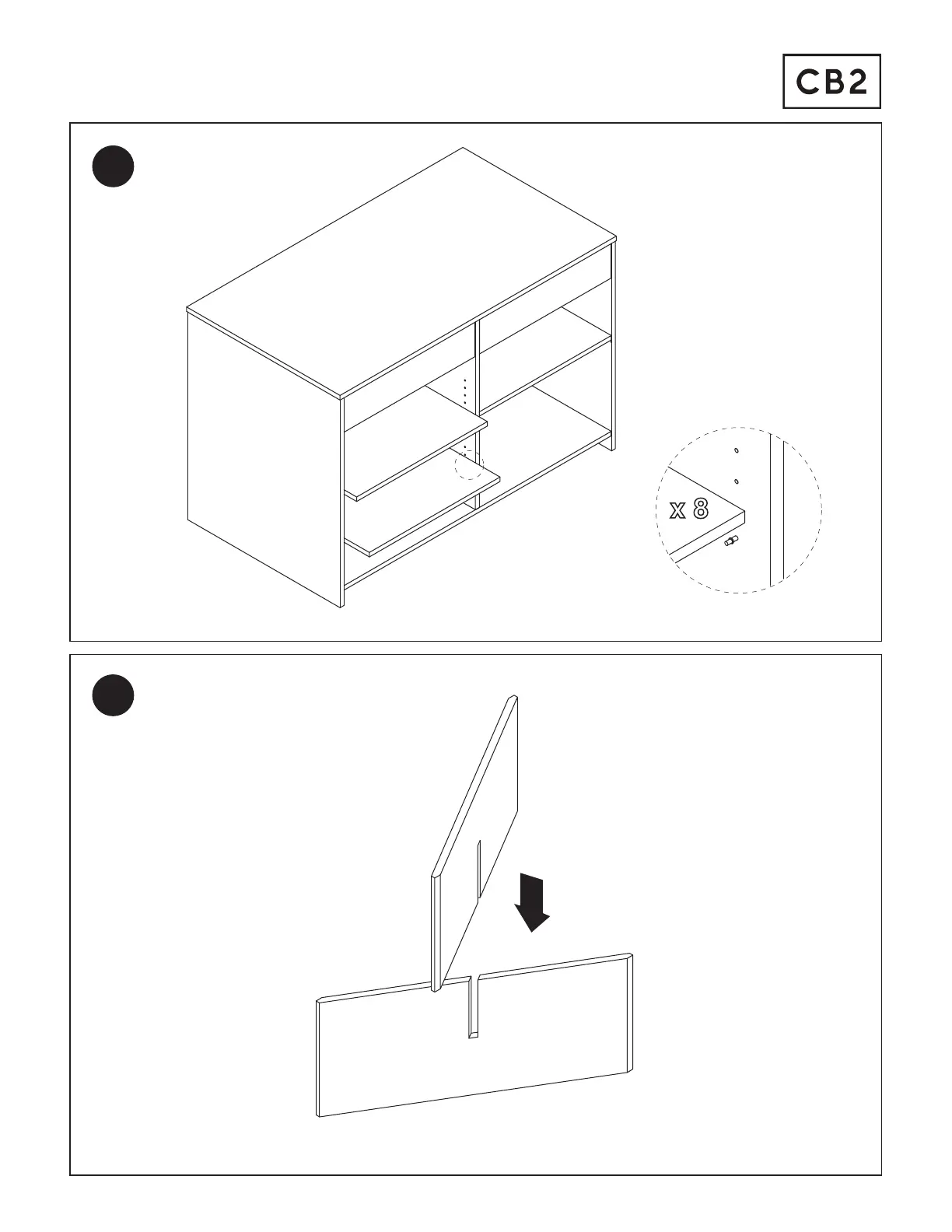 CB2

x 8