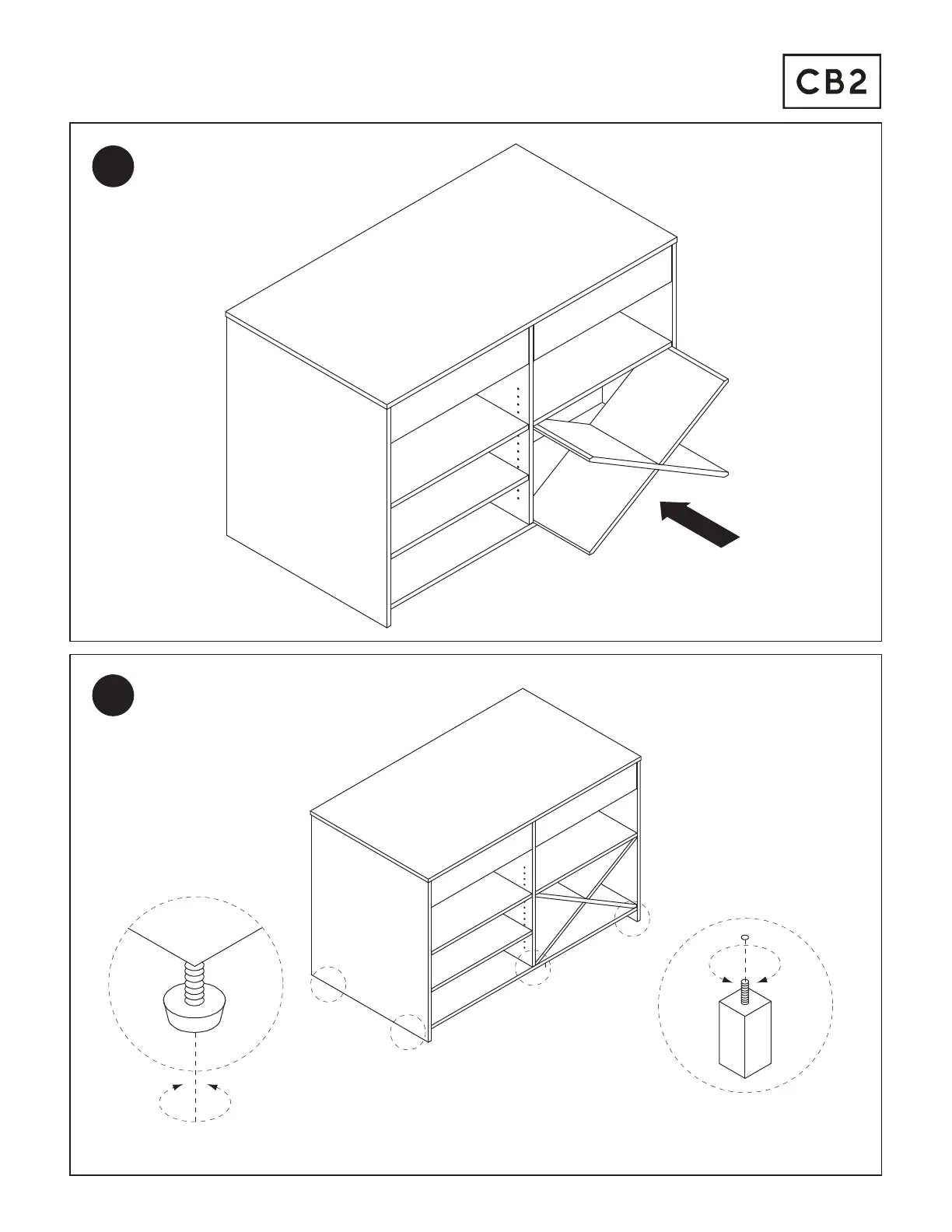 CB2