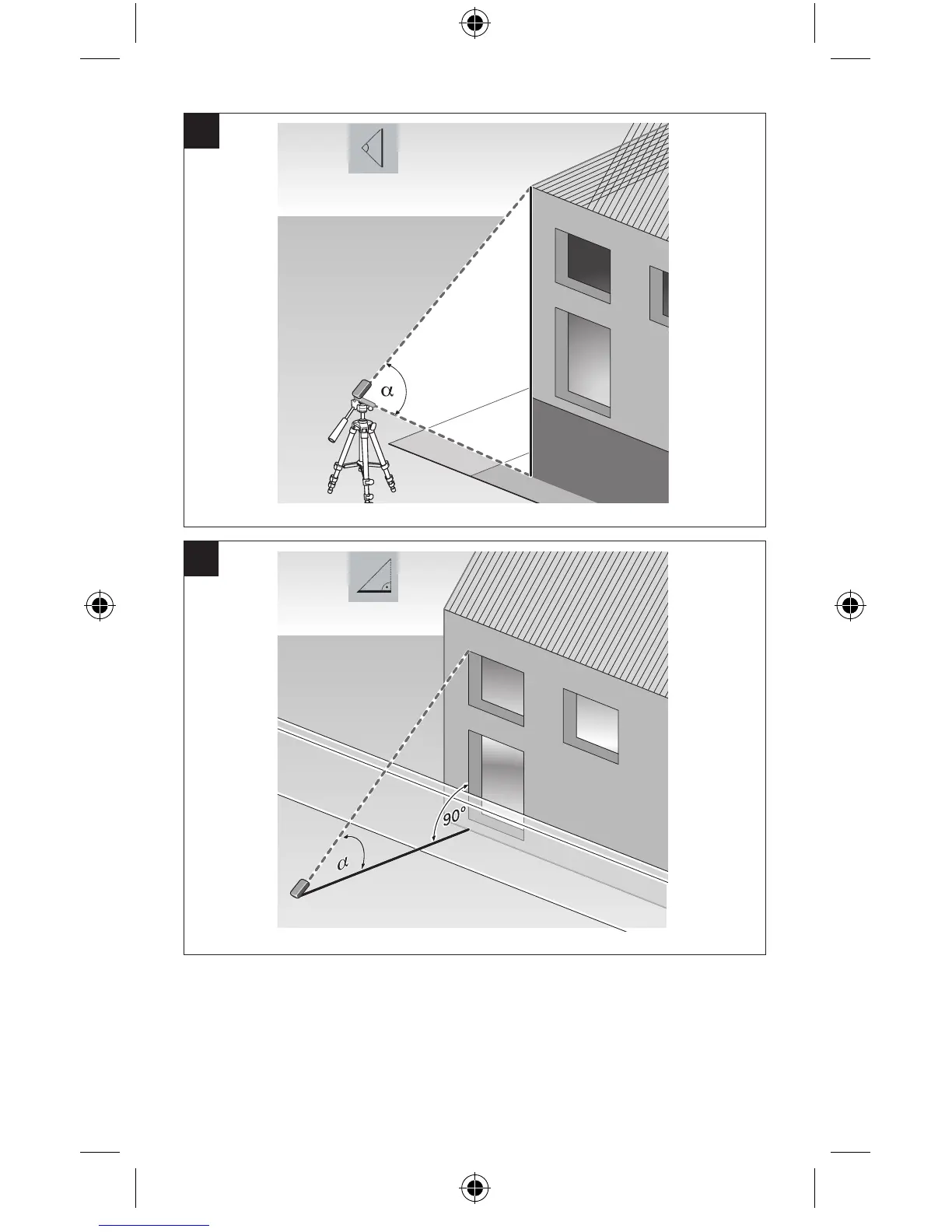 $\alpha$

$90°$

$\alpha$