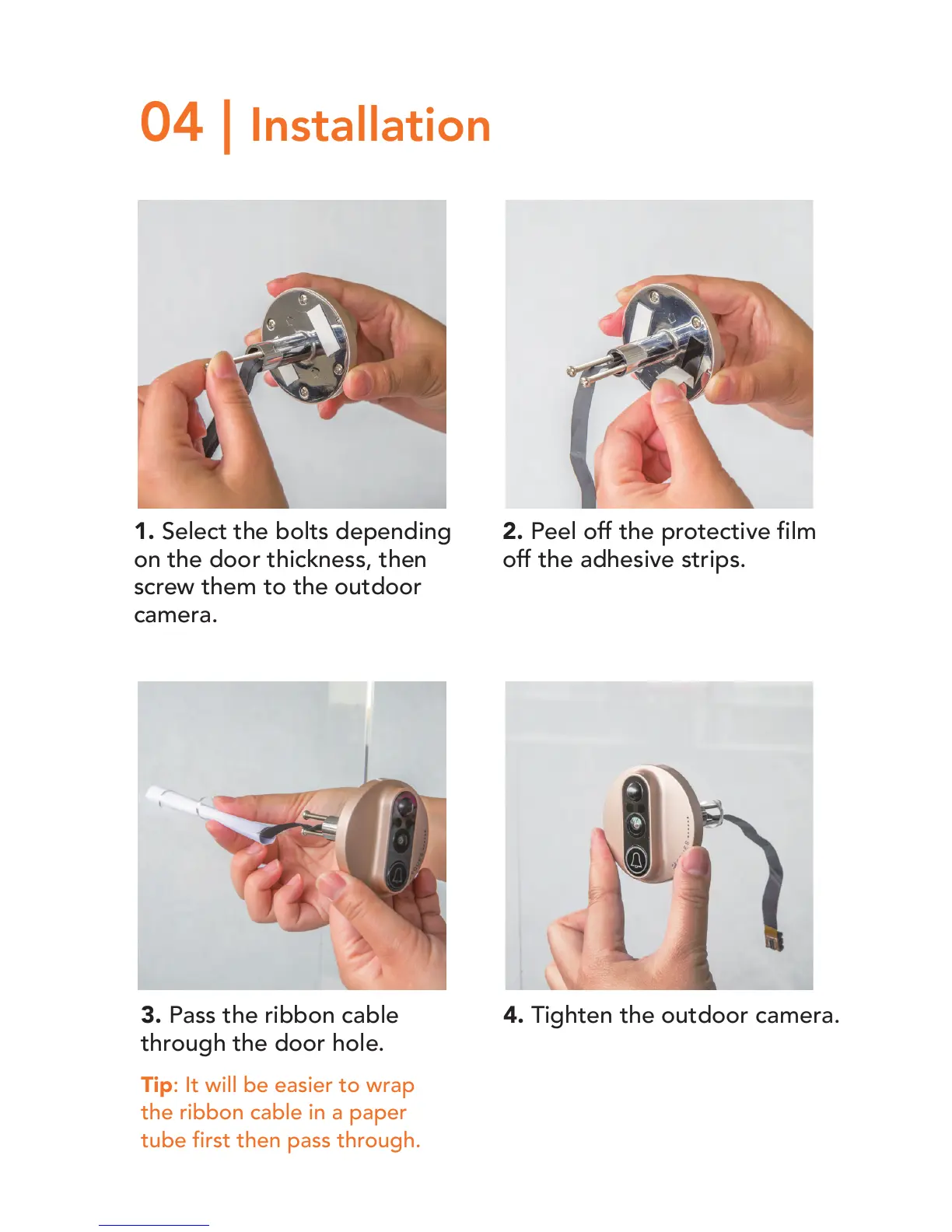 04 | Installation

1. Select the bolts depending on the door thickness, then screw them to the outdoor camera.

2. Peel off the protective film off the adhesive strips.

3. Pass the ribbon cable through the door hole.

Tip: It will be easier to wrap the ribbon cable in a paper tube first then pass through.

4. Tighten the outdoor camera.