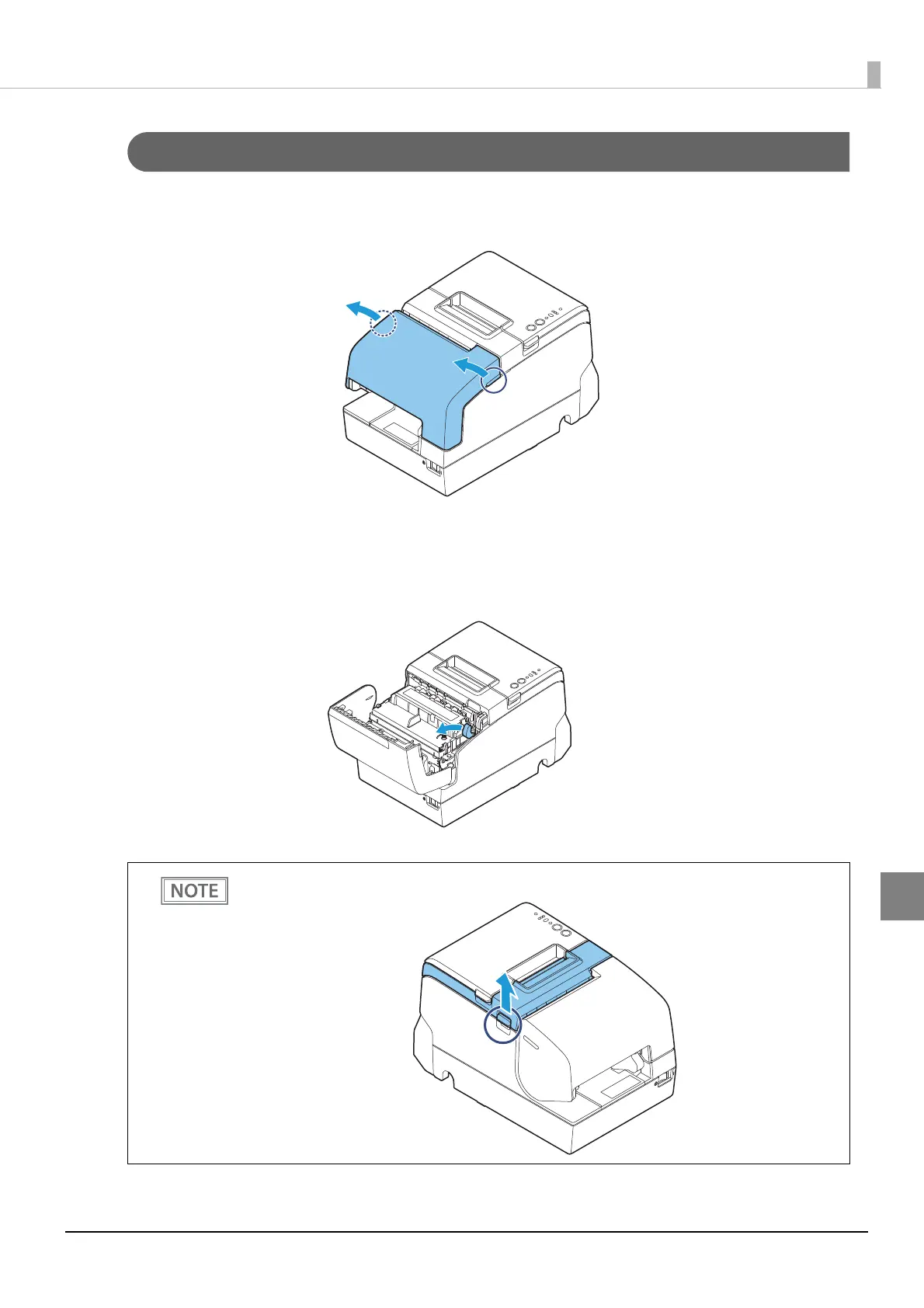 NOTE