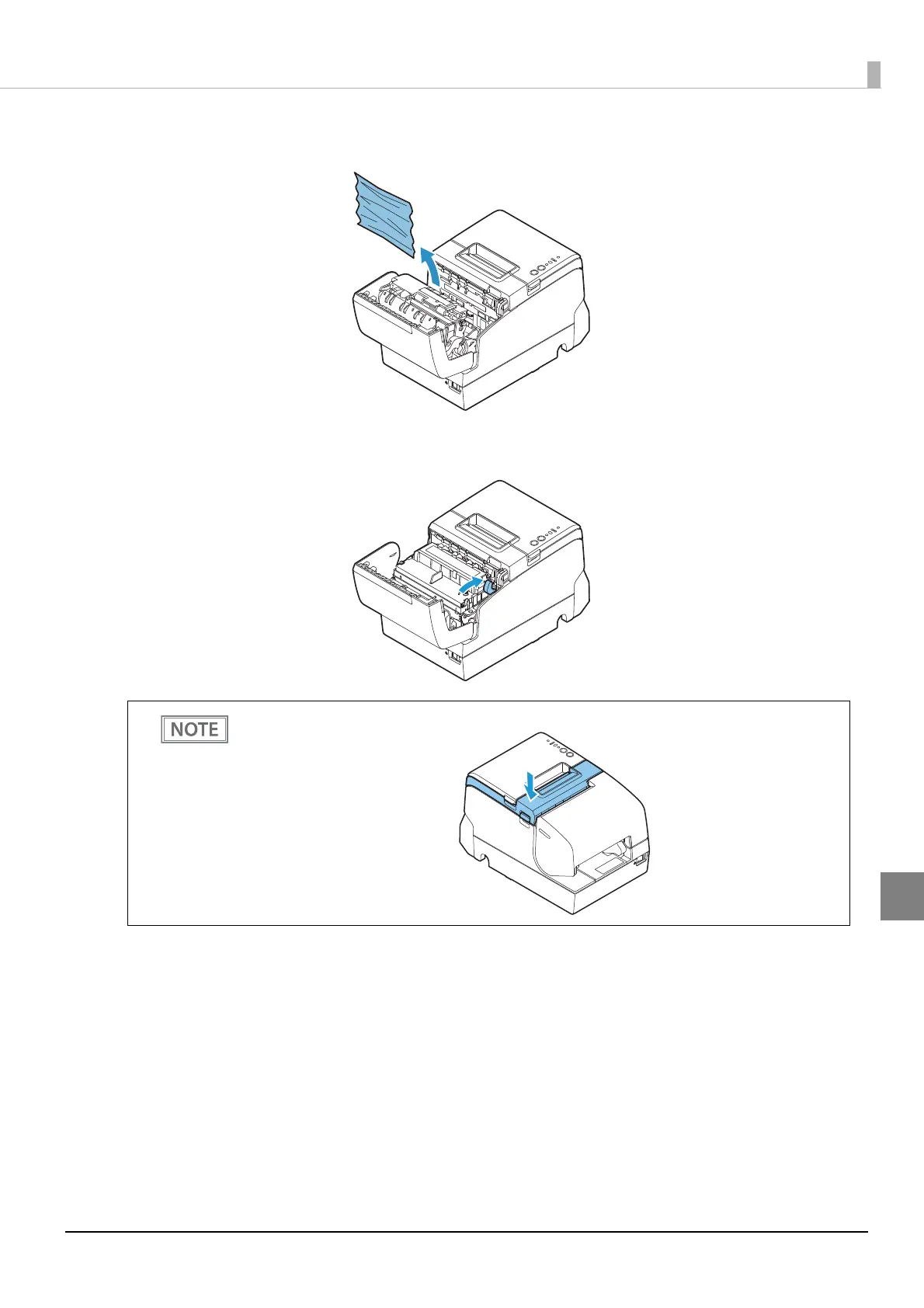 NOTE