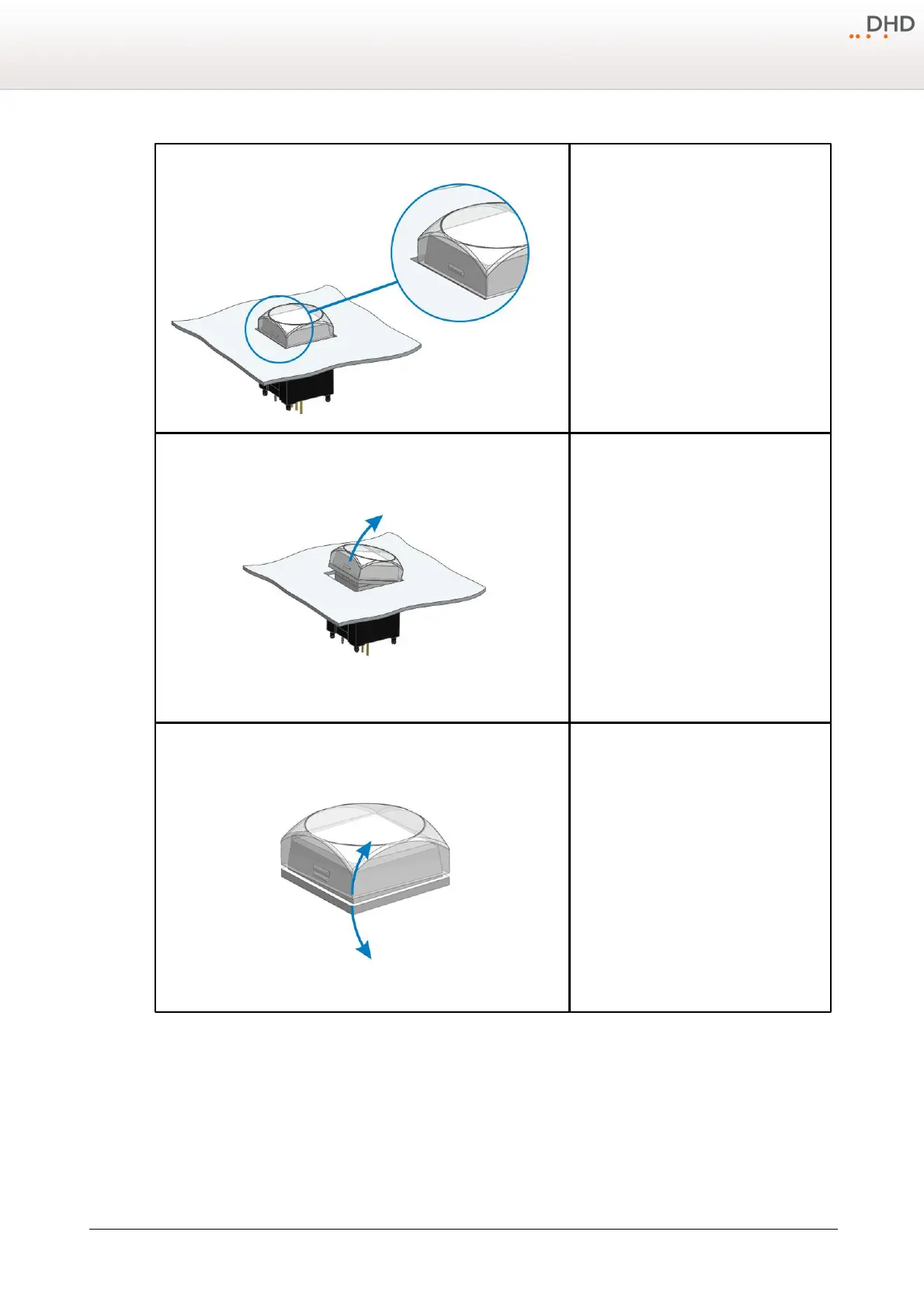 DHD