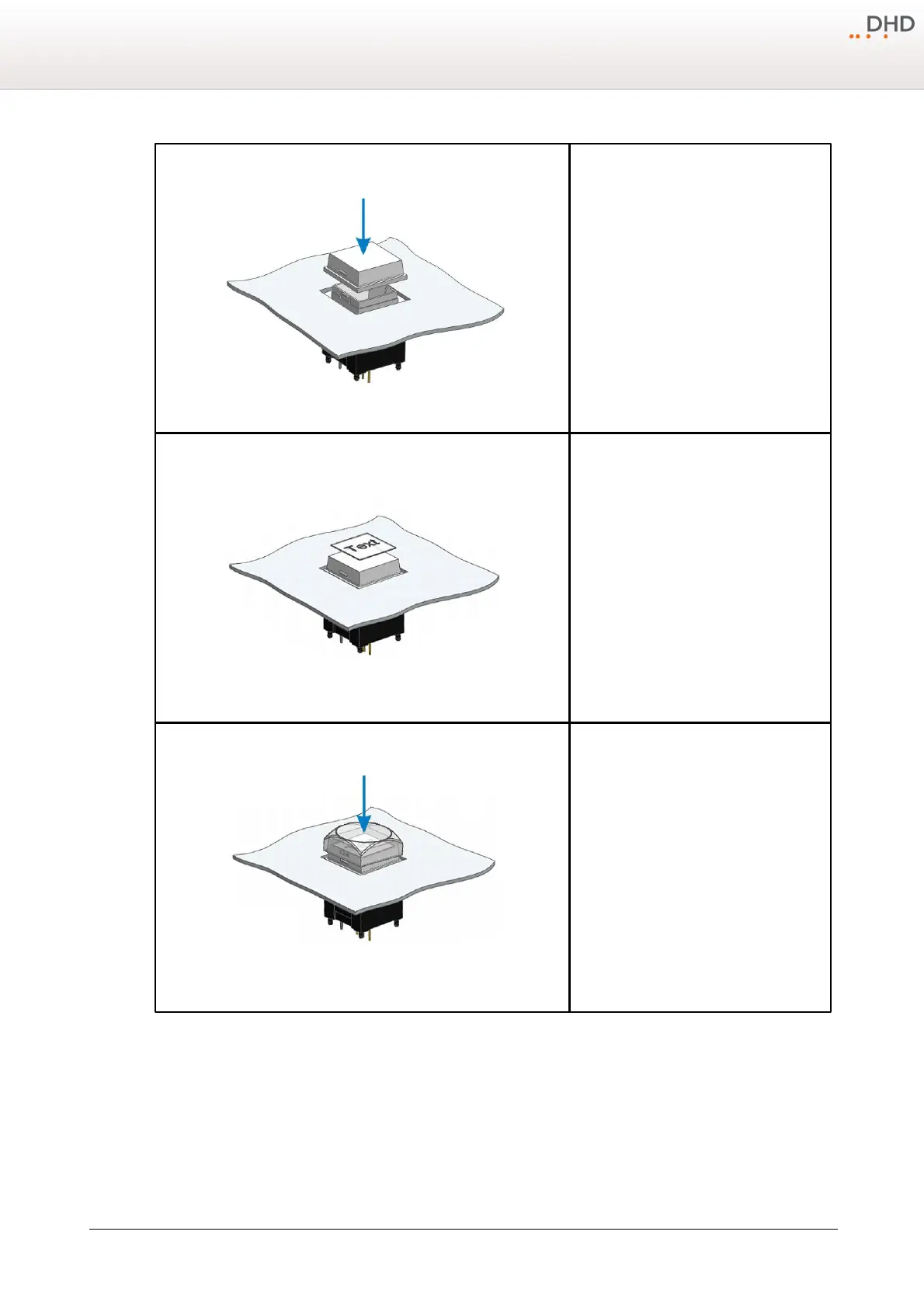 DHD

Text