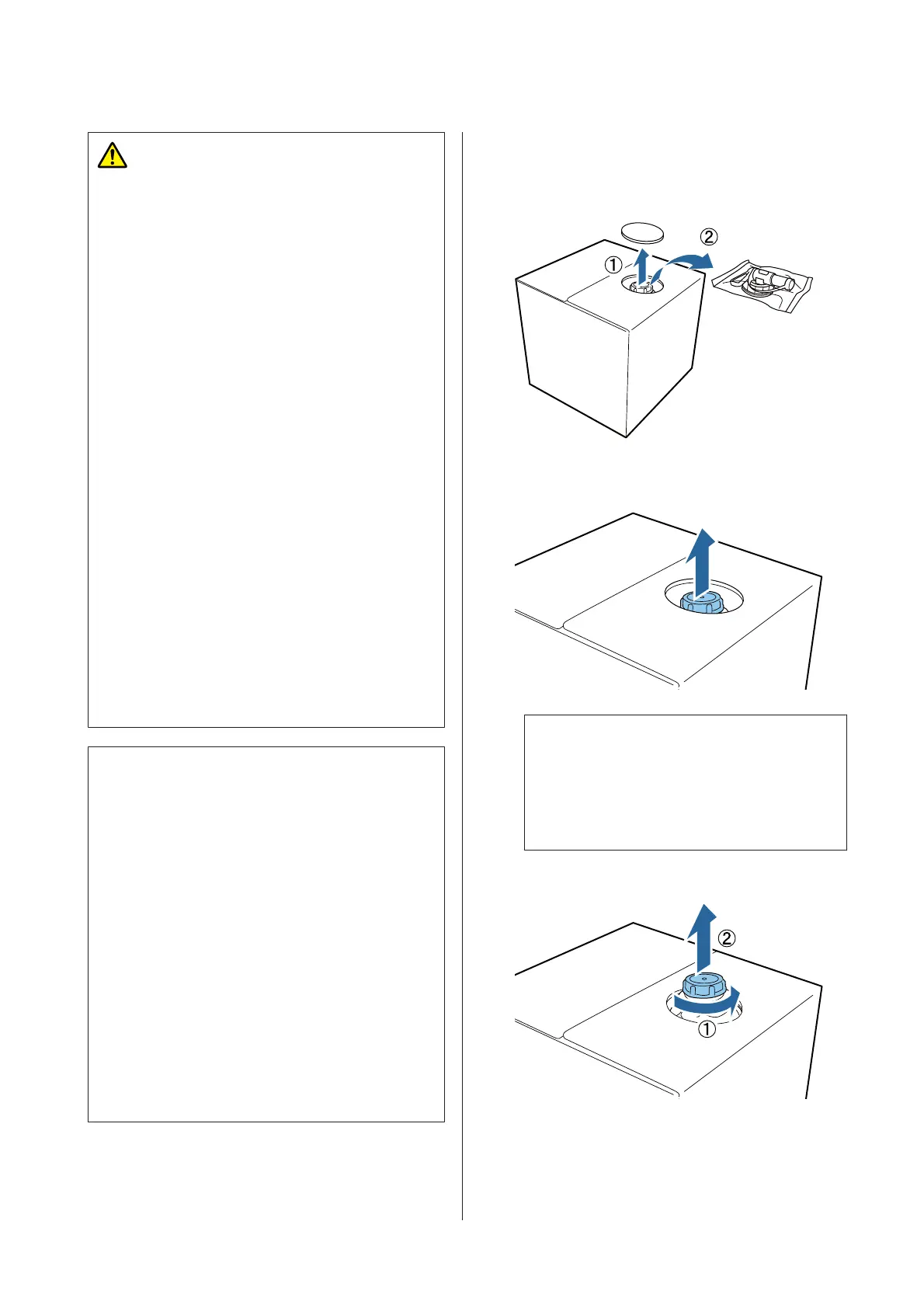 ①
②

②
①