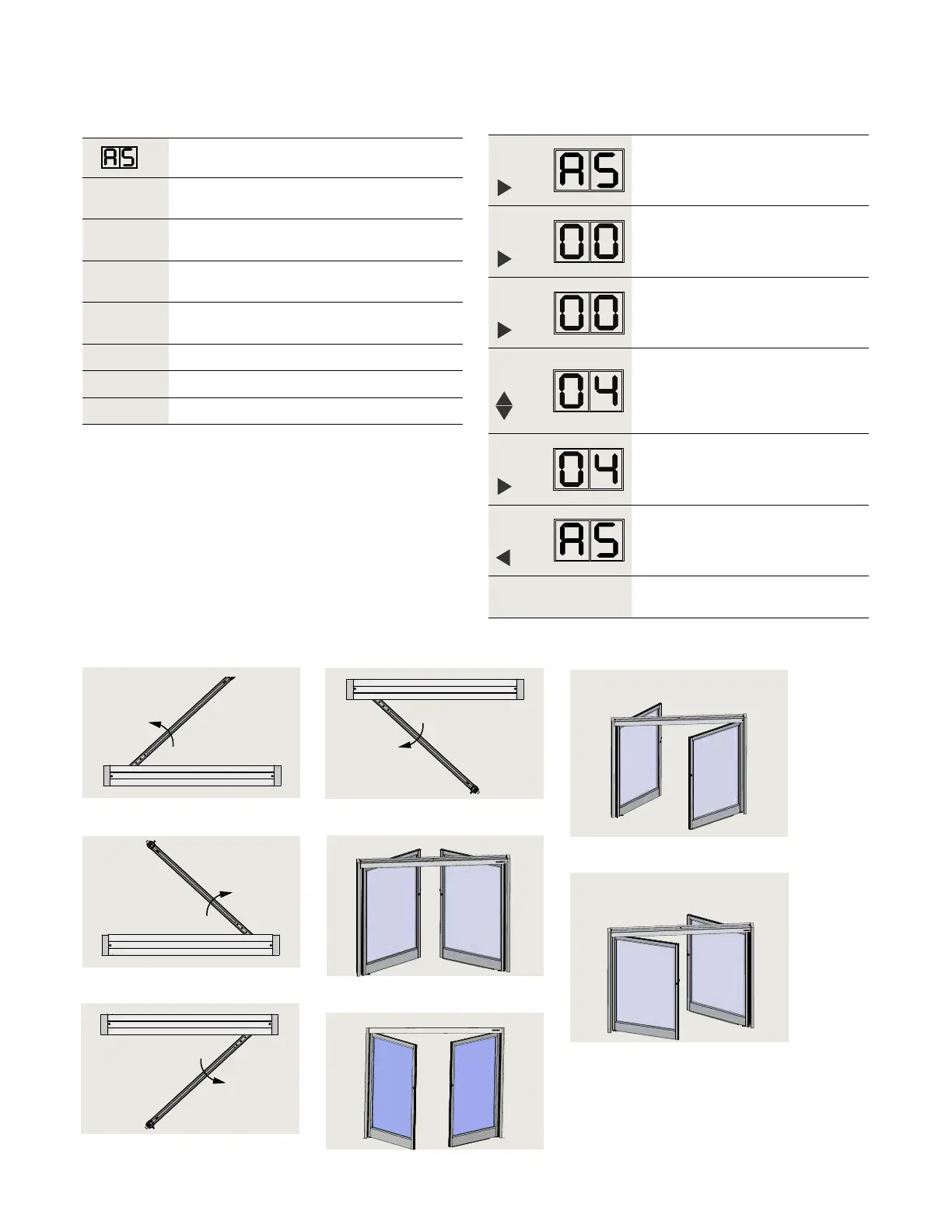 AS

AS

00

00

04

04

AS