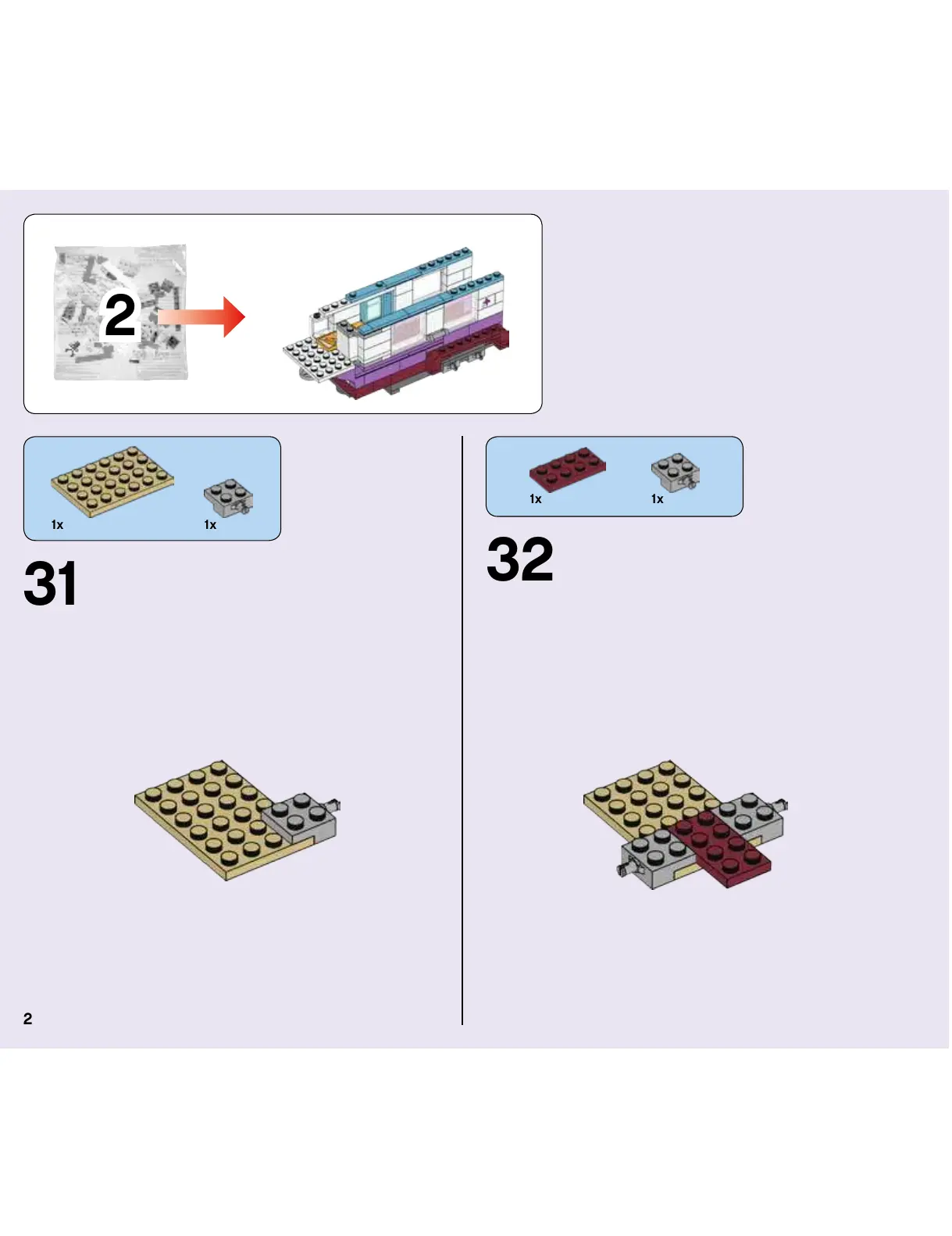 2

1x 1x

31

1x 1x

32

2