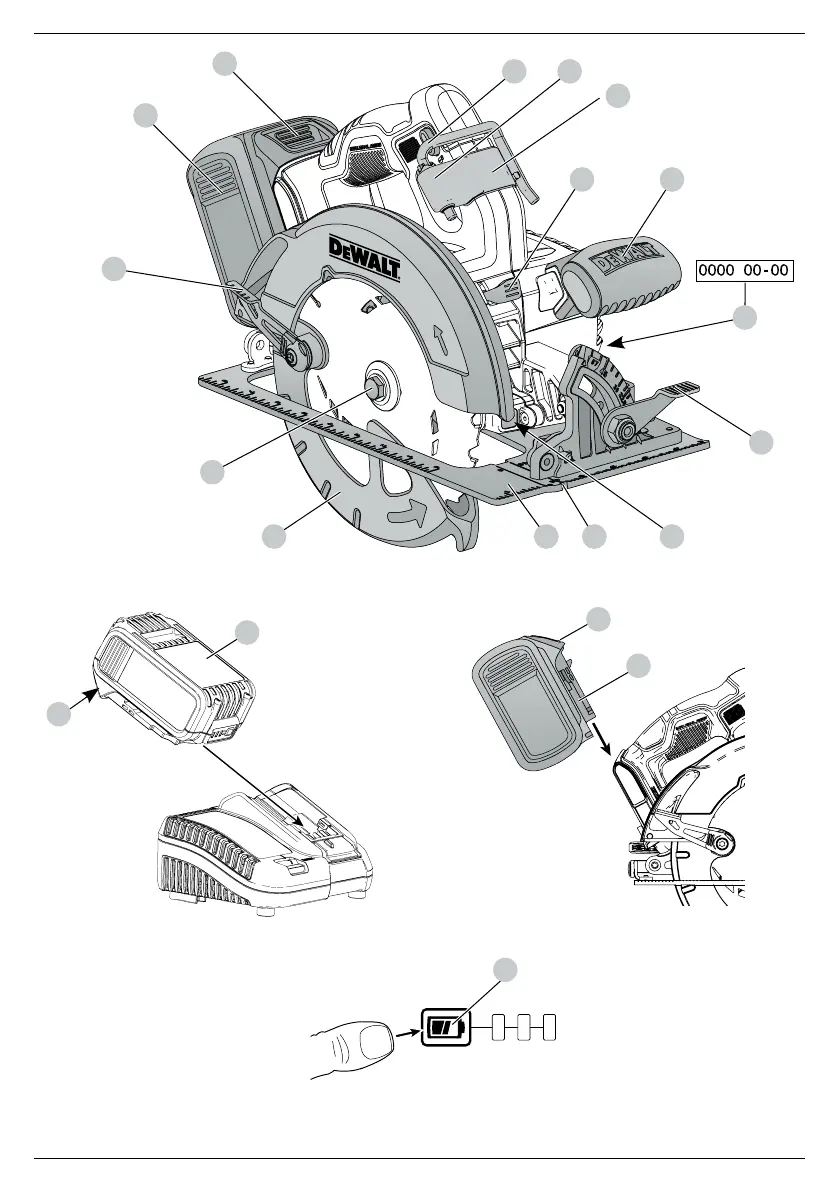 DEWALT

DEWALT

0000 00-00