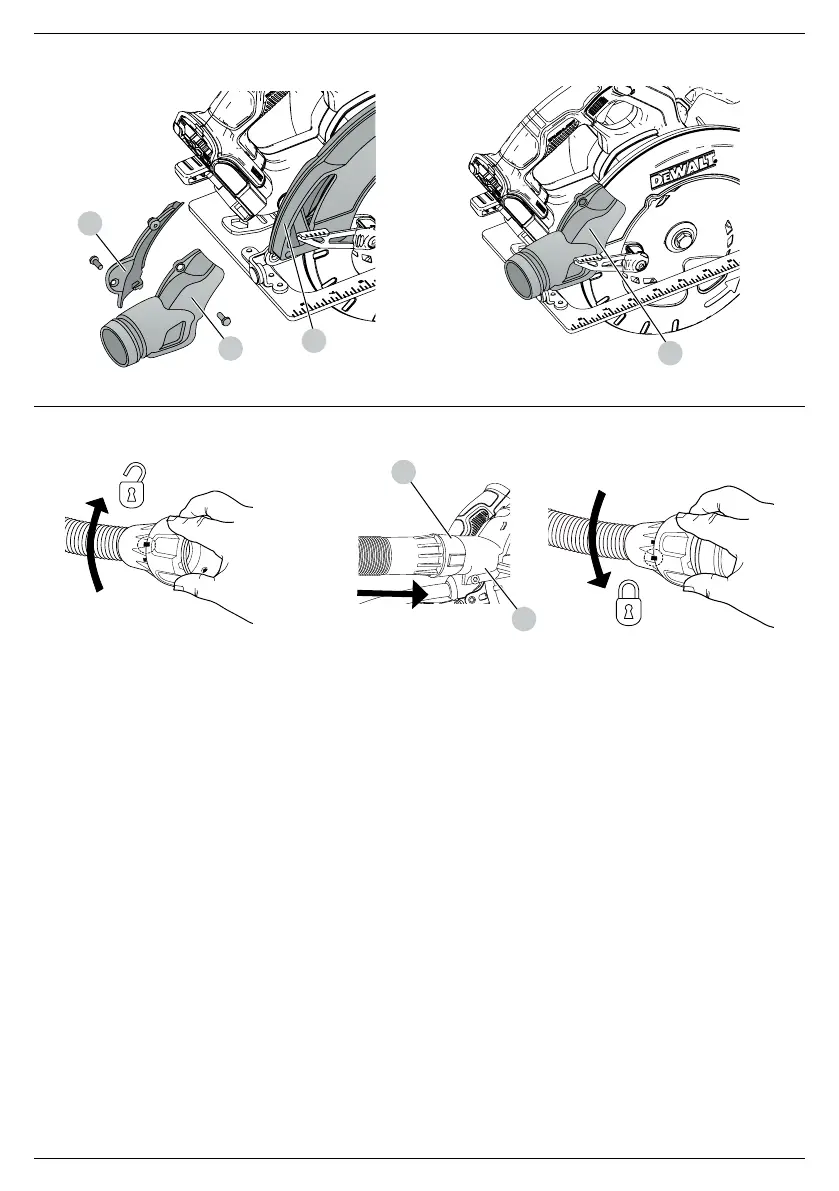 DEWALT