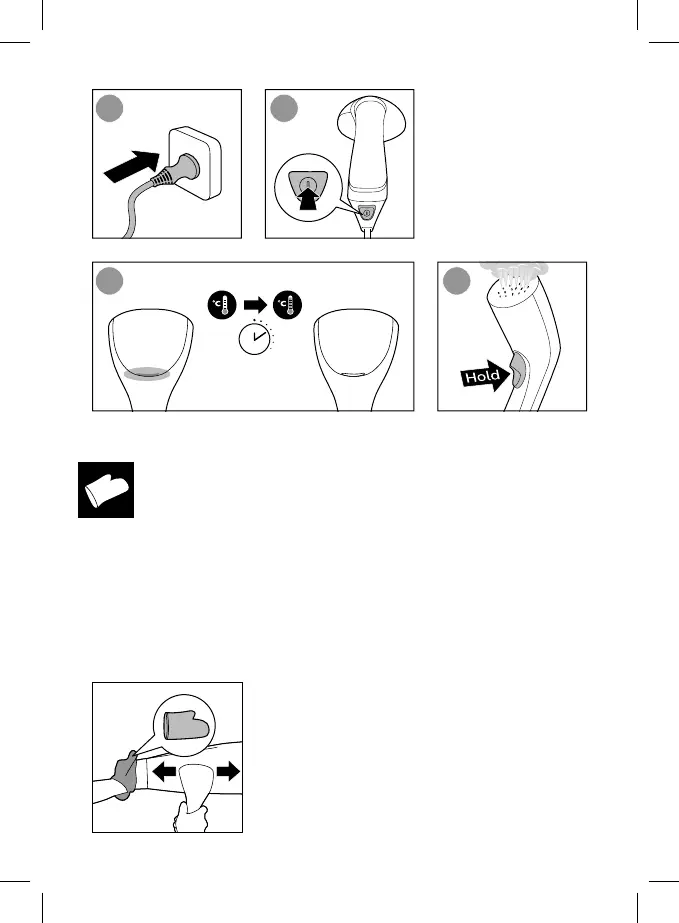 °C °C

Hold