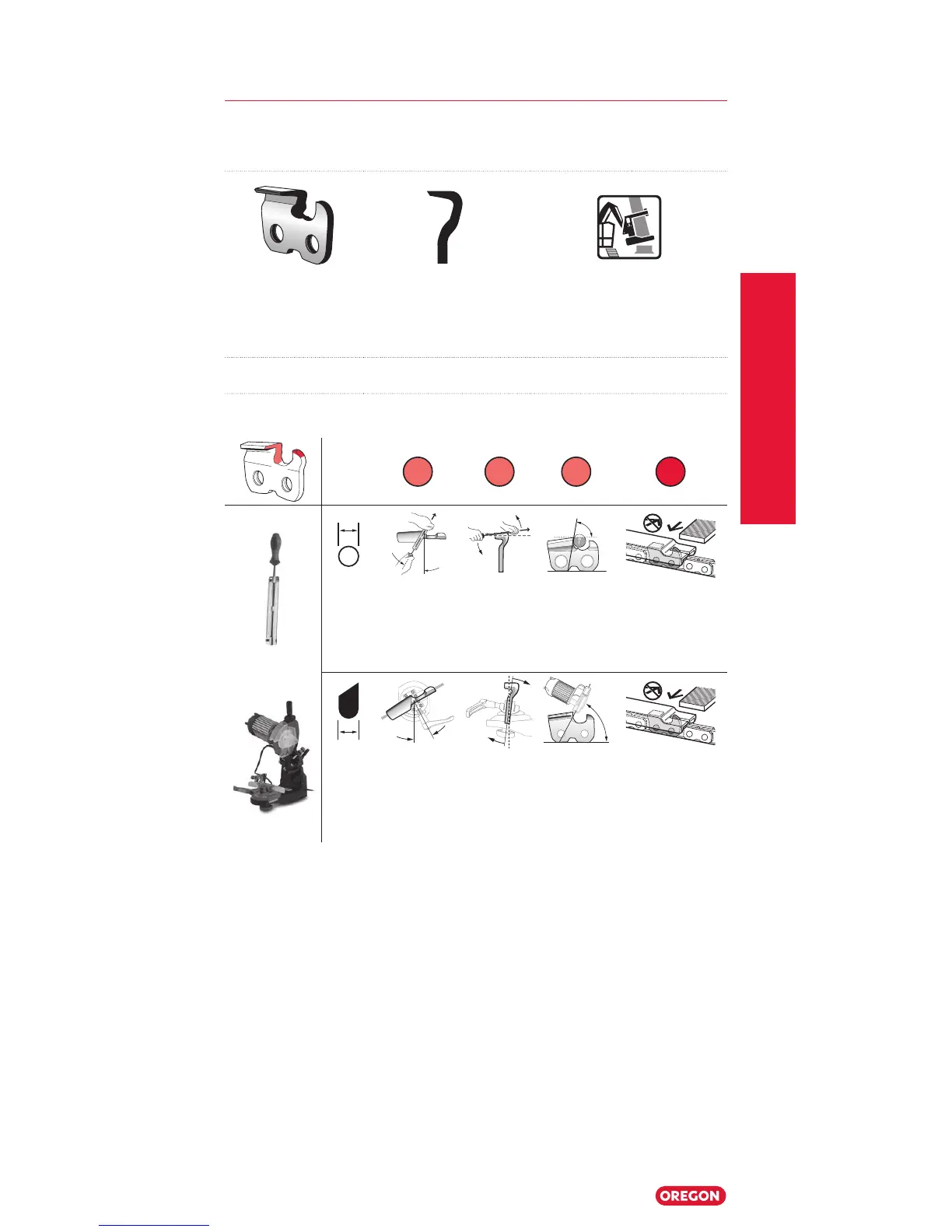 OREGON