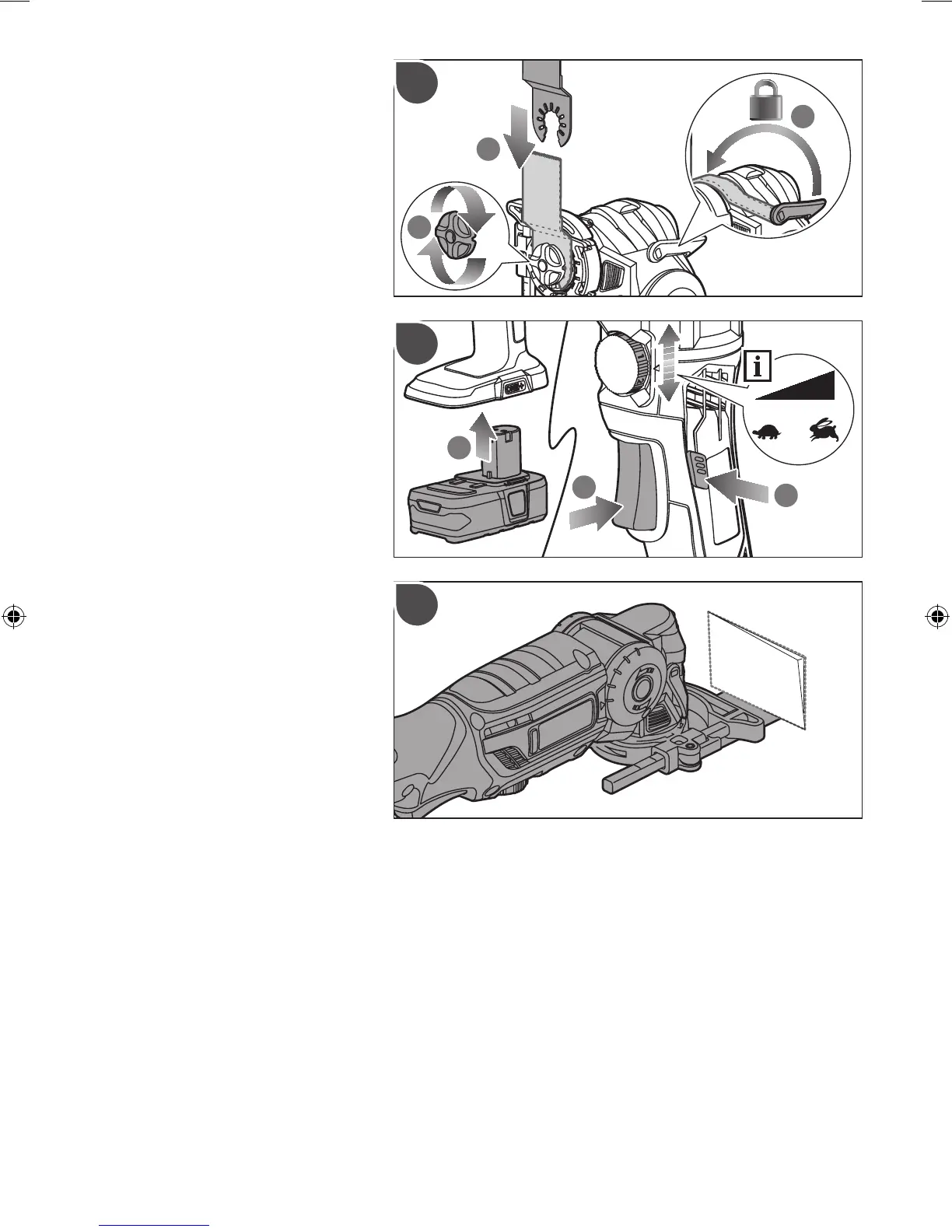 i