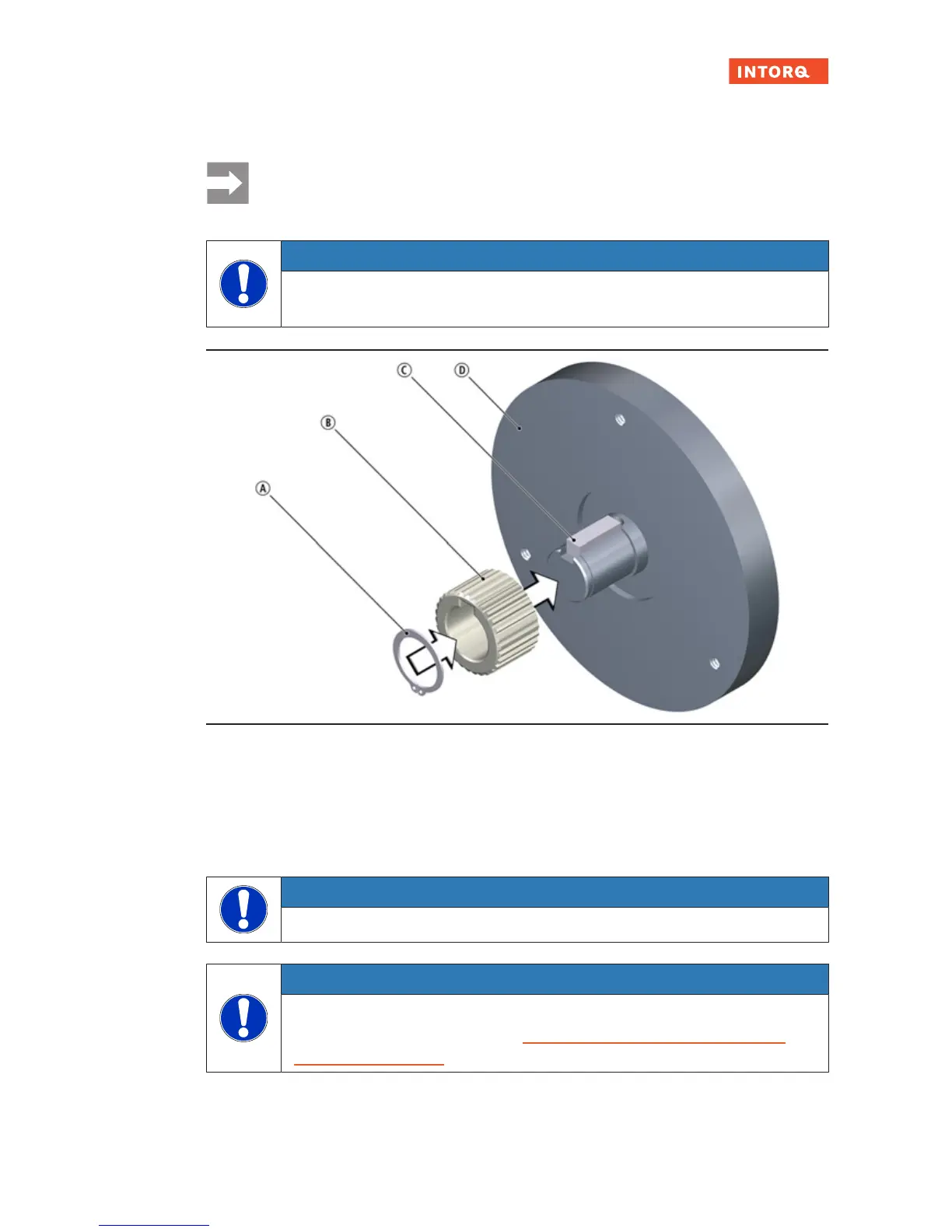 INTORQ

Ⓒ Ⓓ

Ⓑ

Ⓐ