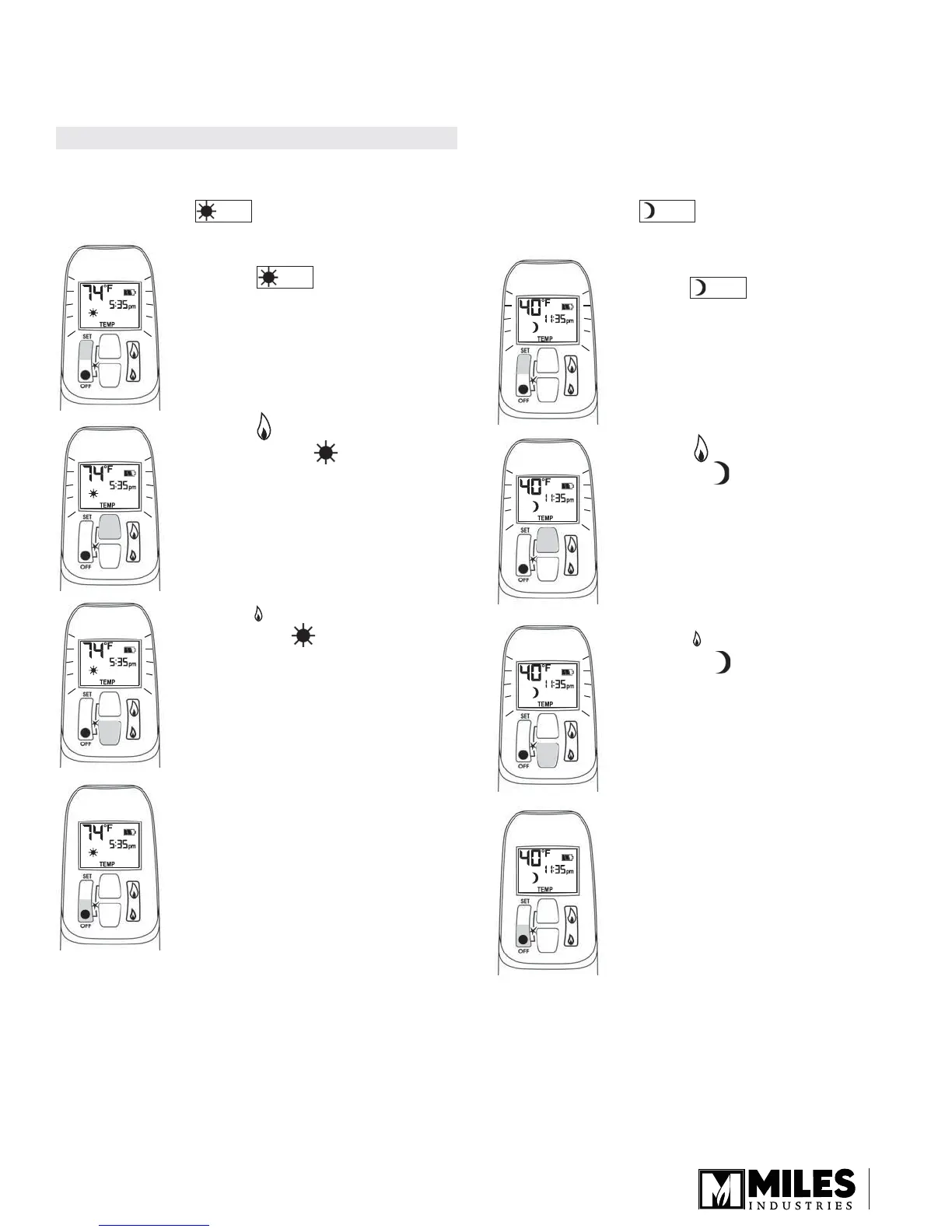 74°F
5:35pm
TEMP
SET
OFF

74°F
5:35pm
TEMP
SET
OFF

74°F
5:35pm
TEMP
SET
OFF

74°F
5:35pm
TEMP
SET
OFF

40°F
11:35pm
TEMP
SET
OFF

40°F
11:35pm
TEMP
SET
OFF

40°F
11:35pm
TEMP
SET
OFF

40°F
11:35pm
TEMP
SET
OFF

MILES
INDUSTRIES