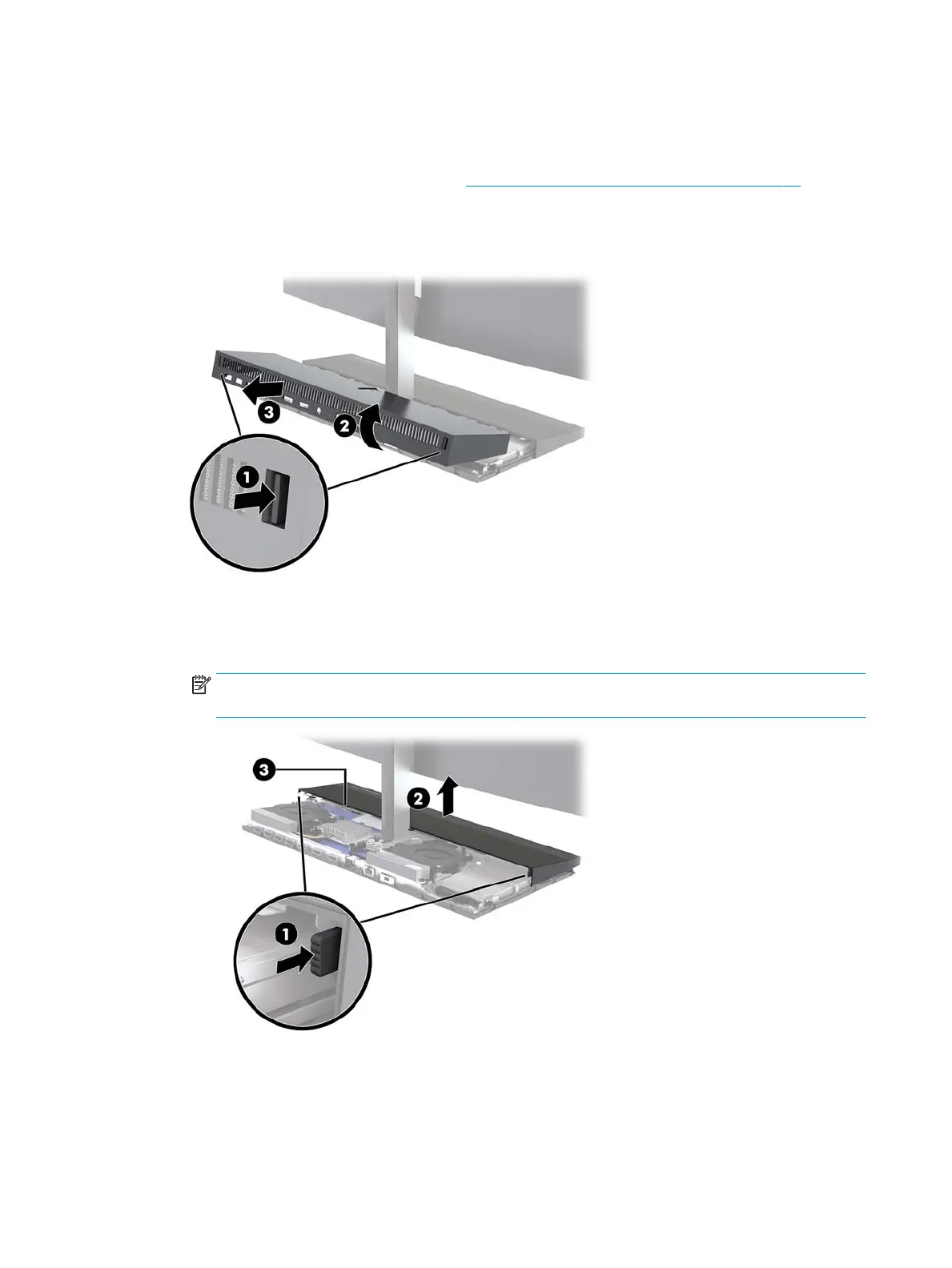 3
2
1

3
2
1