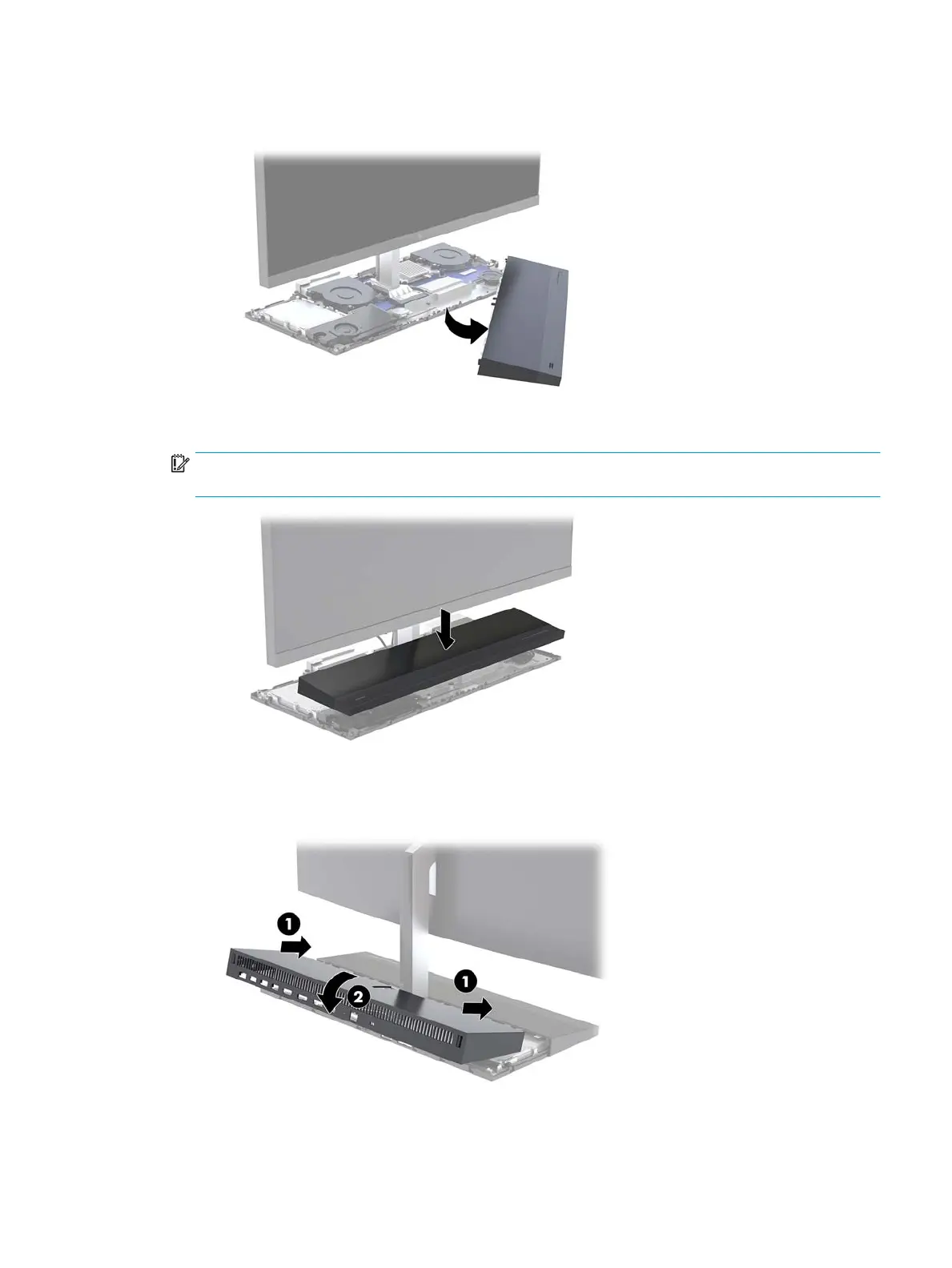 1

2

1