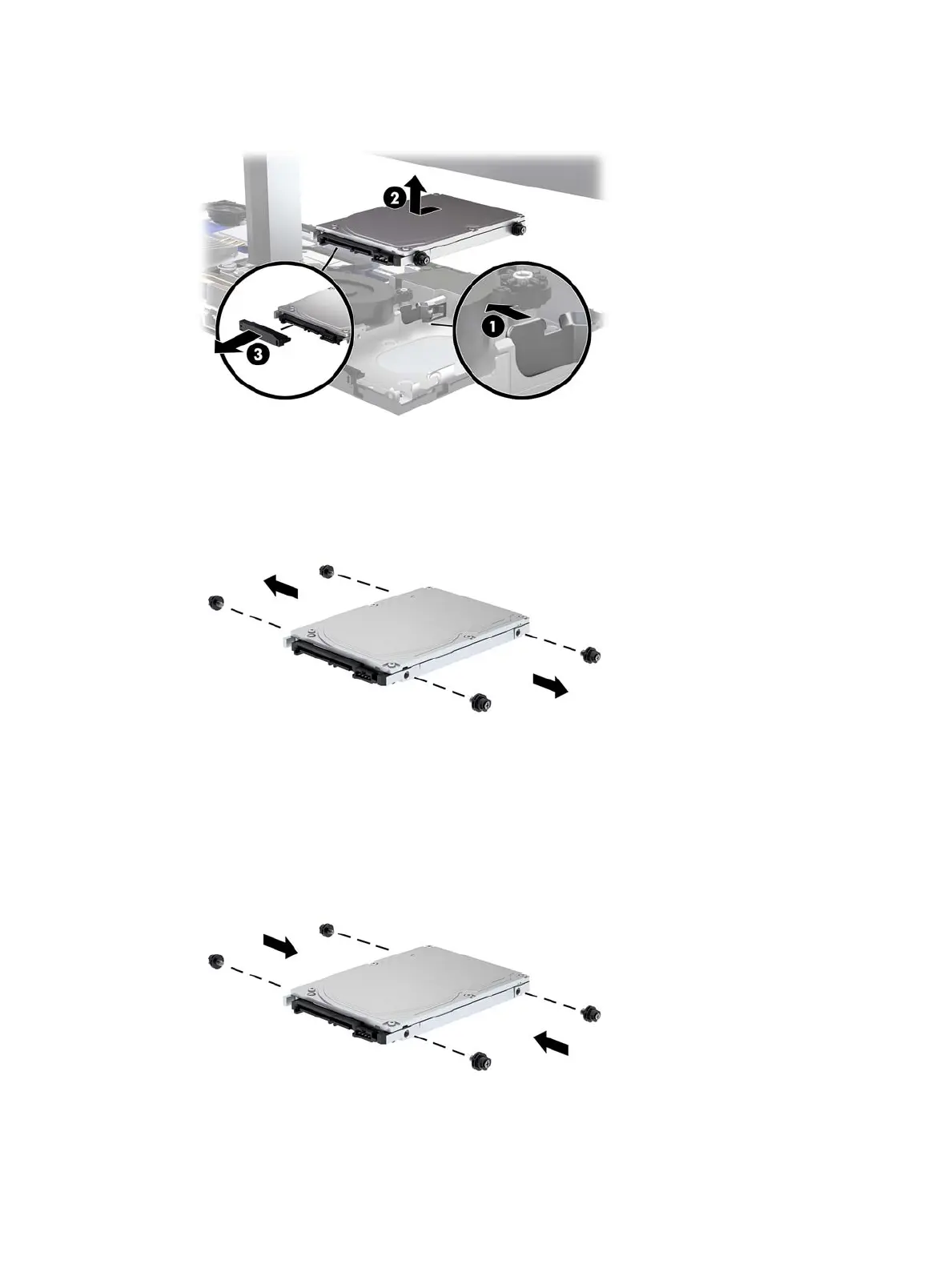 2
1
3