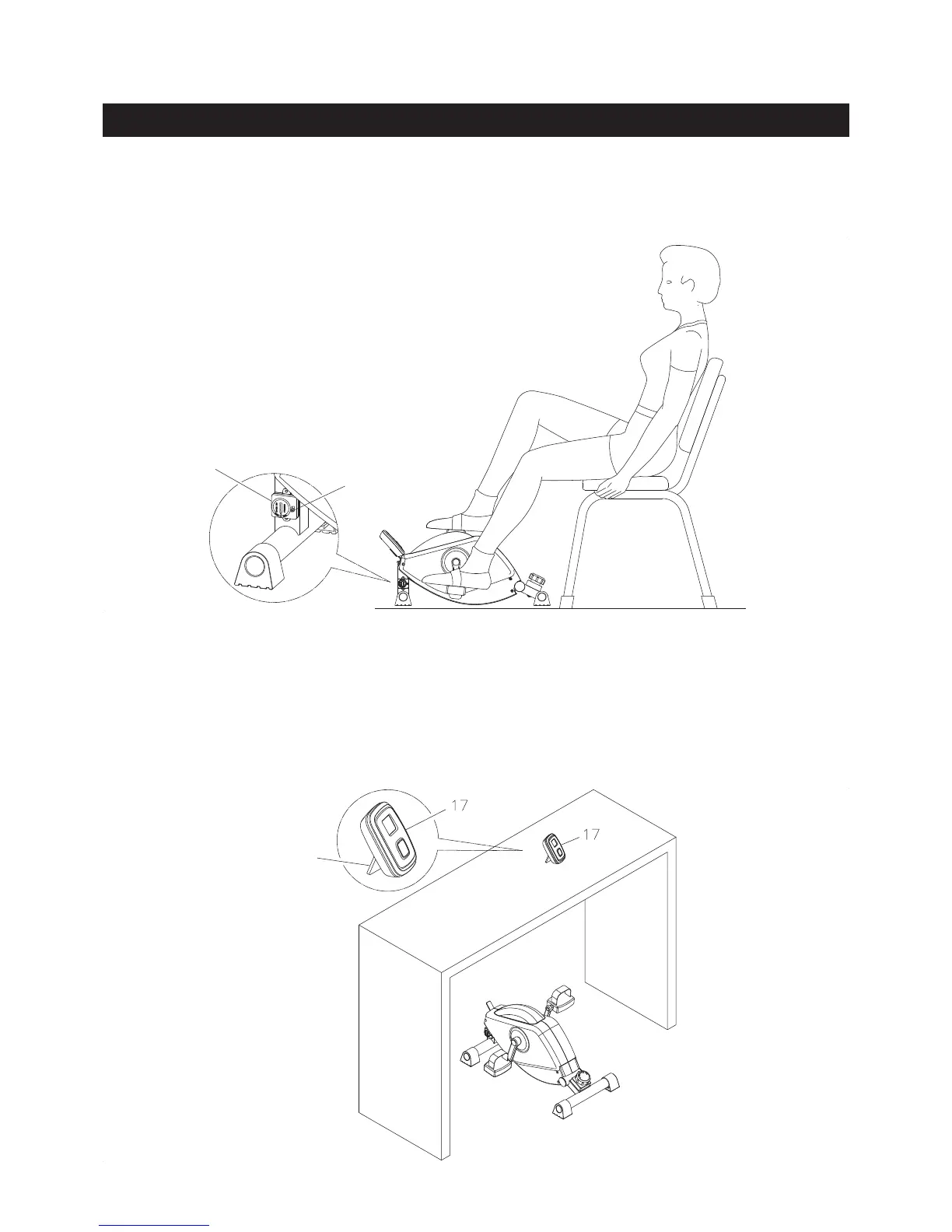 17

17